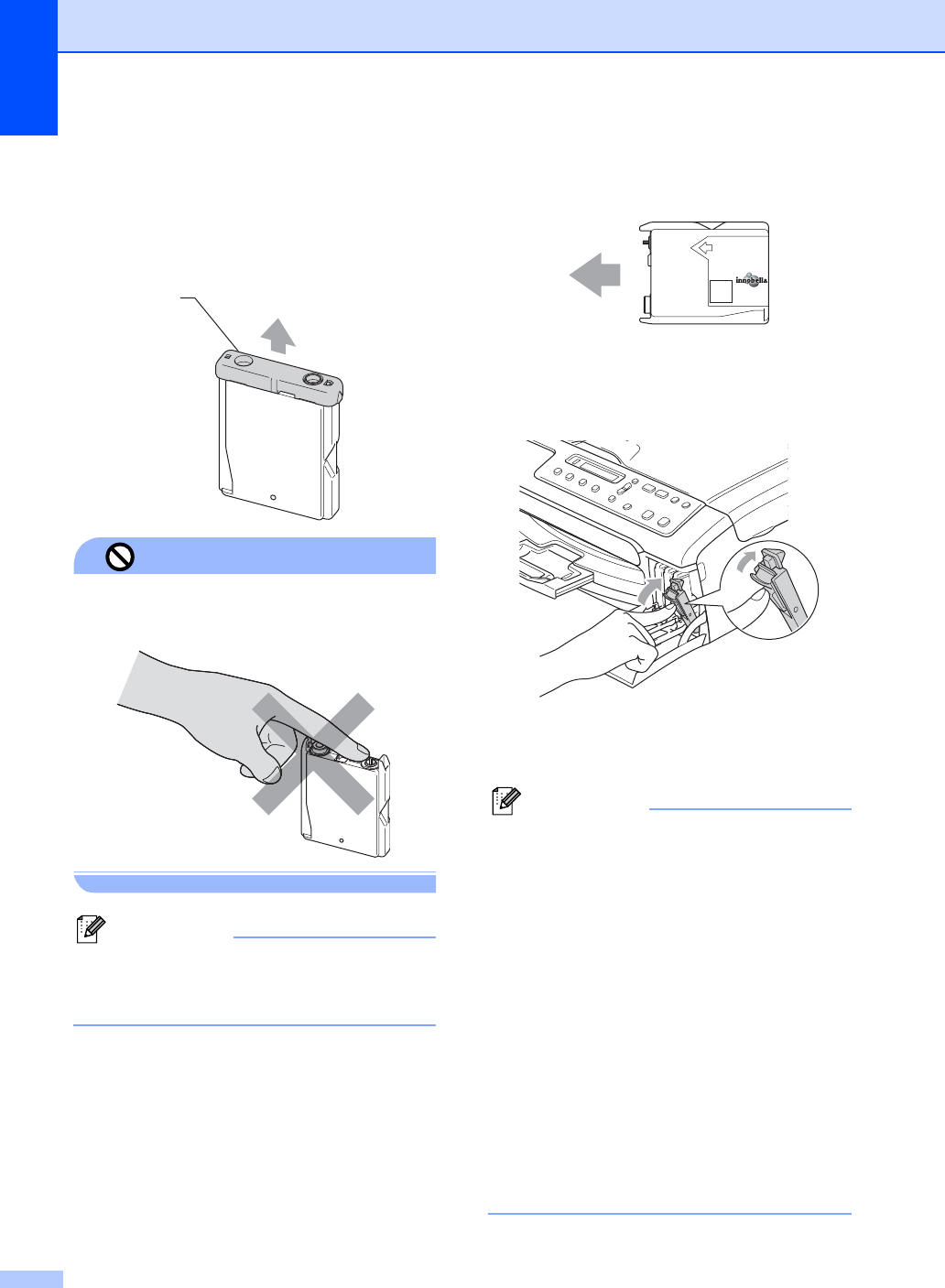 innobella