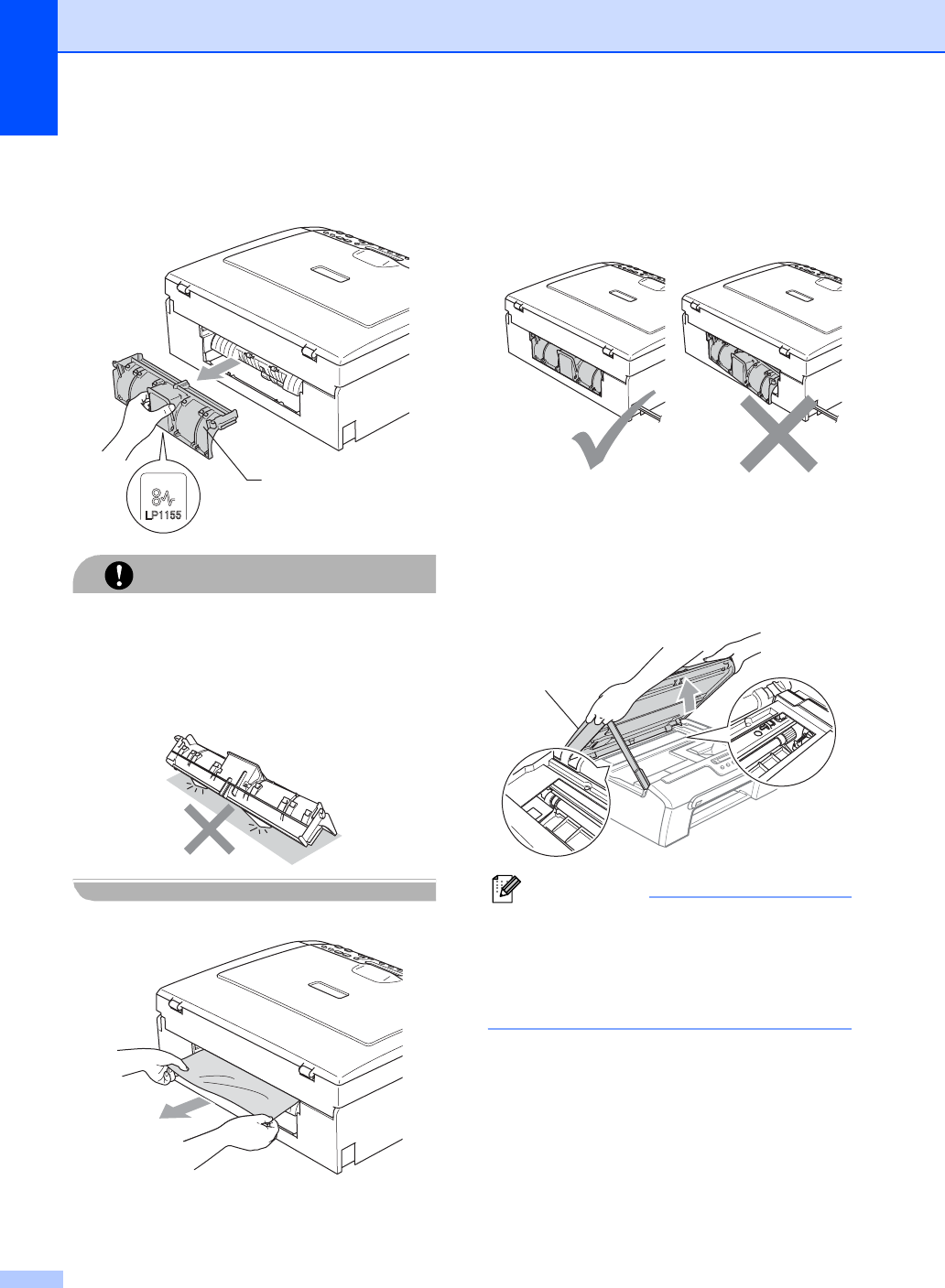 LP1155