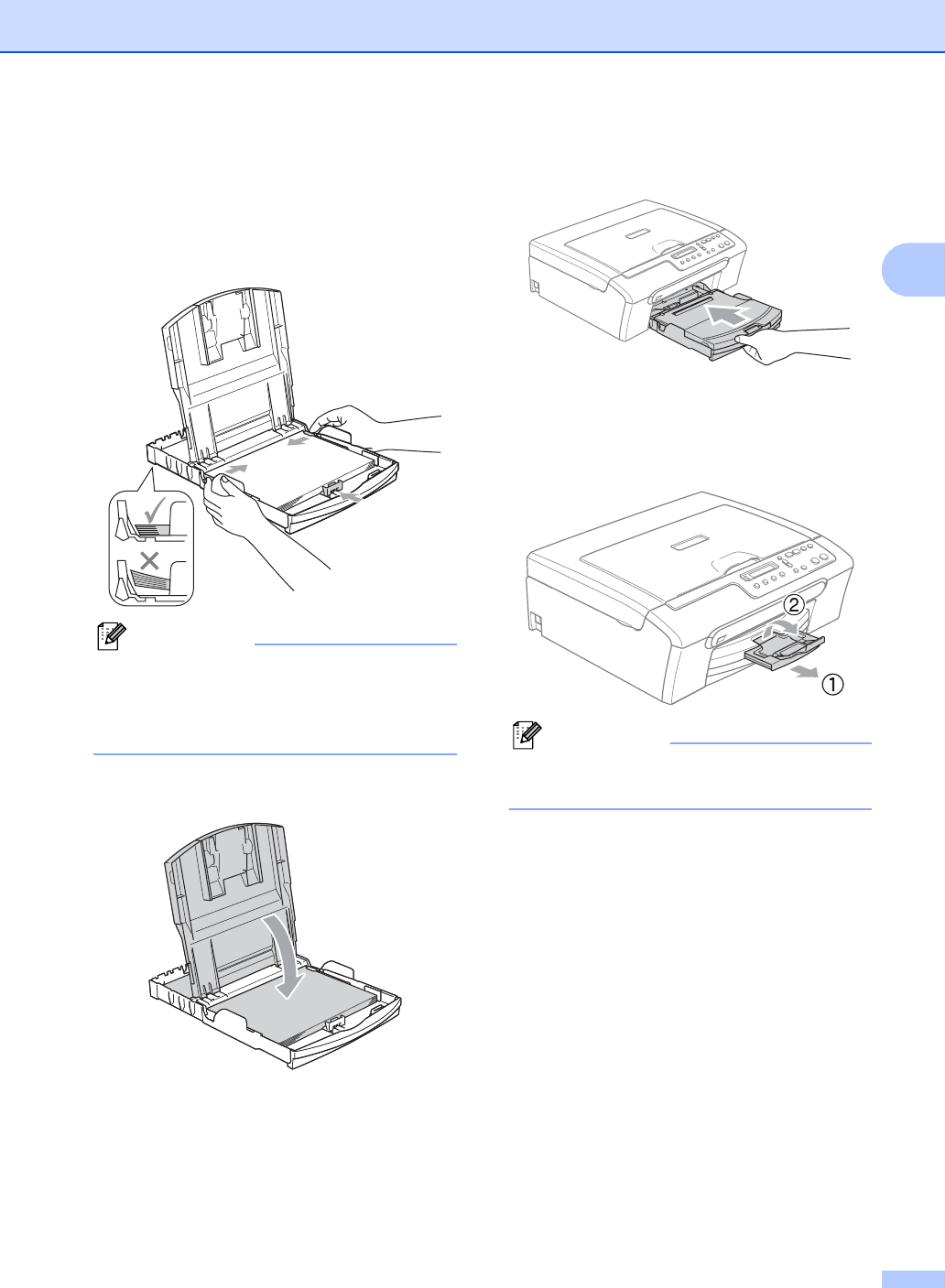 ②

①