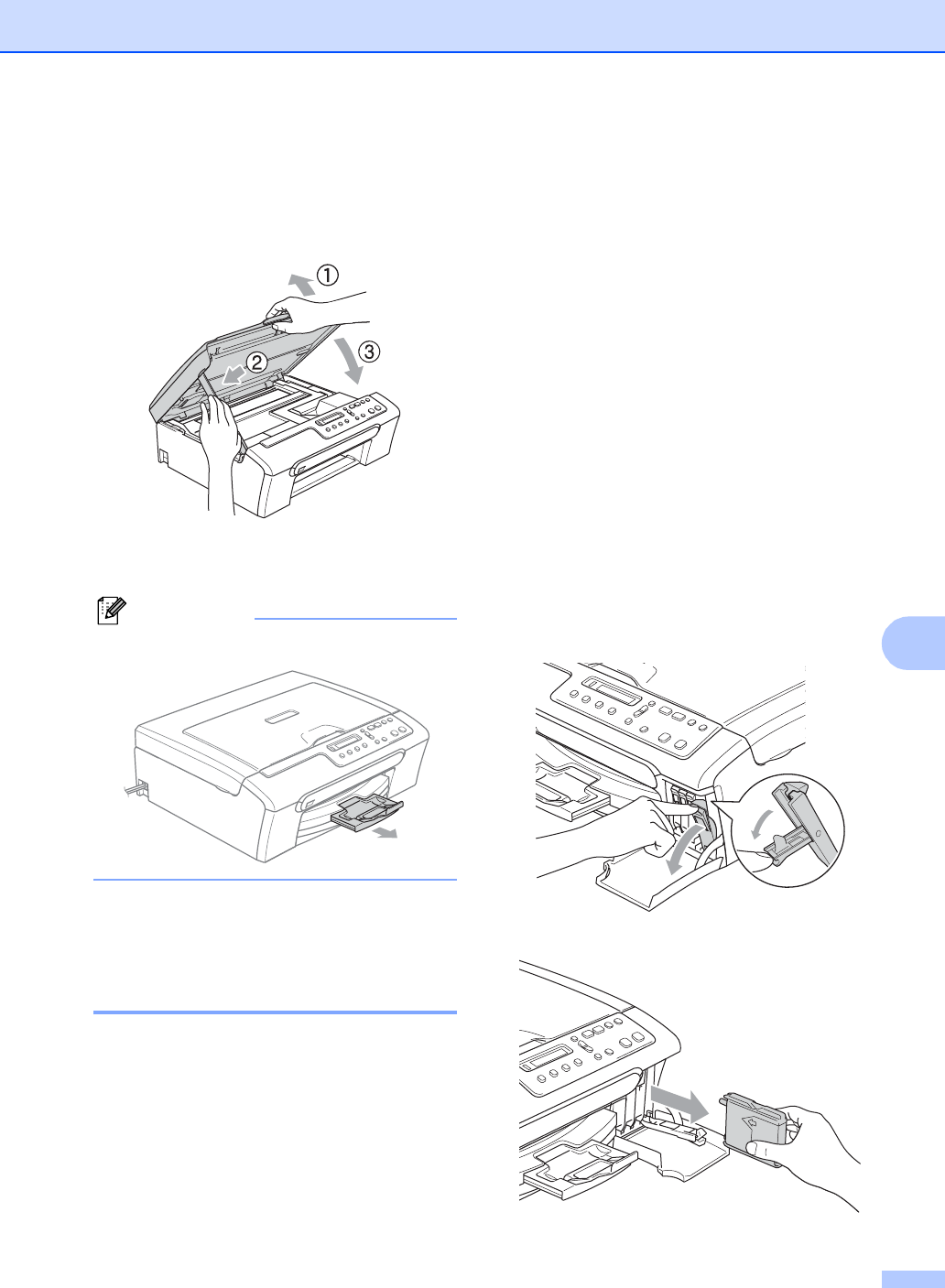 ①

②

③