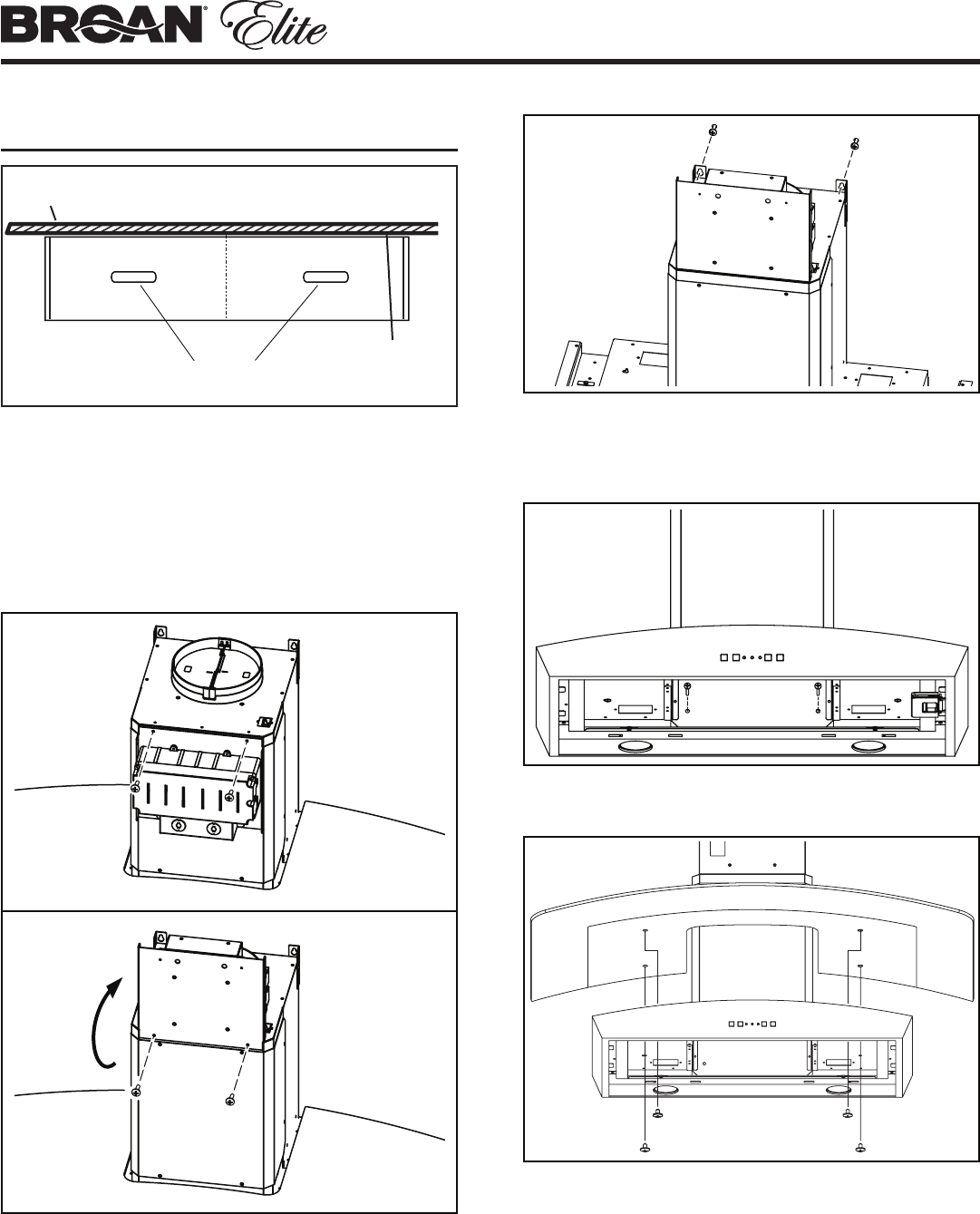 BROAN® Elite