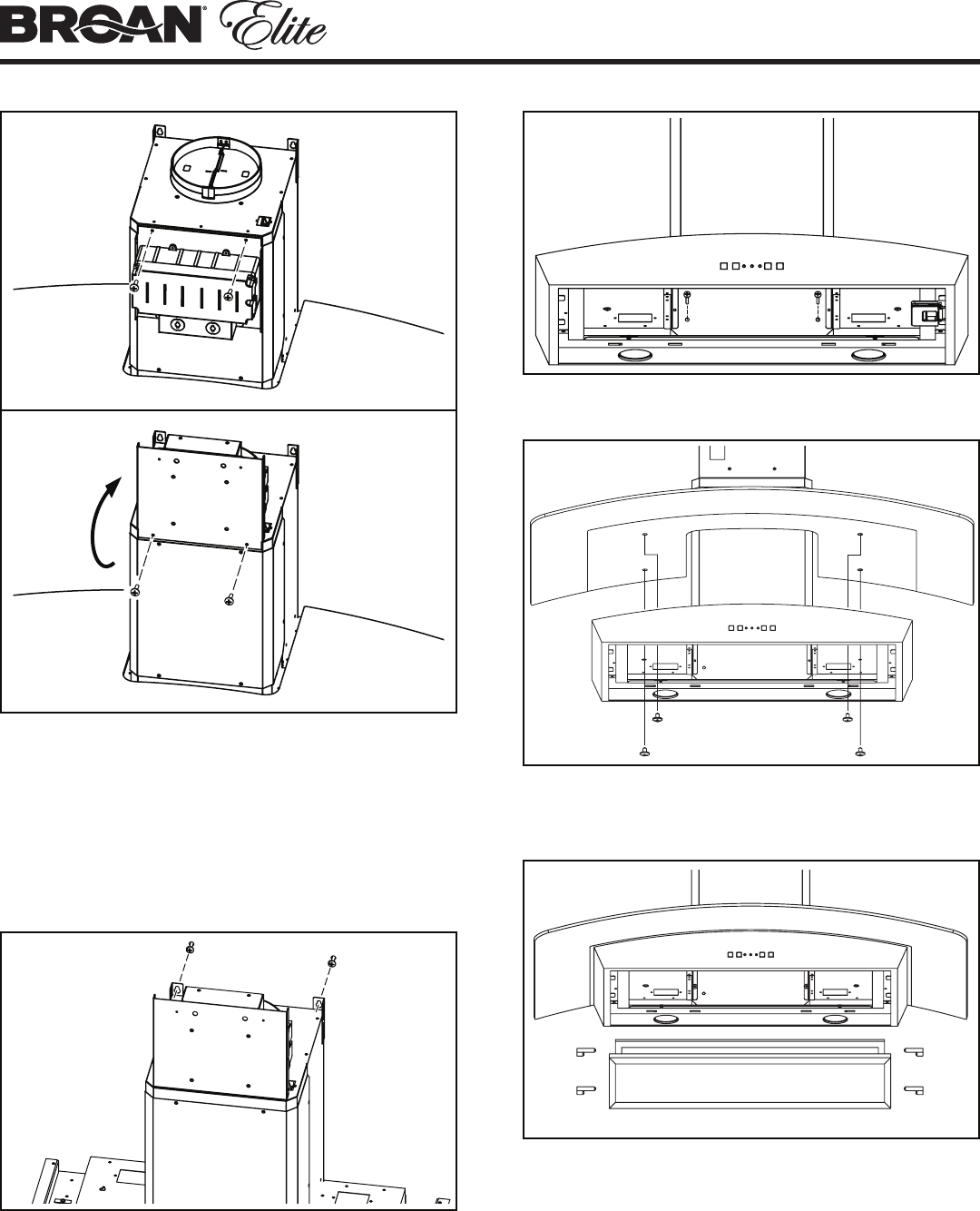 BROAN® Elite