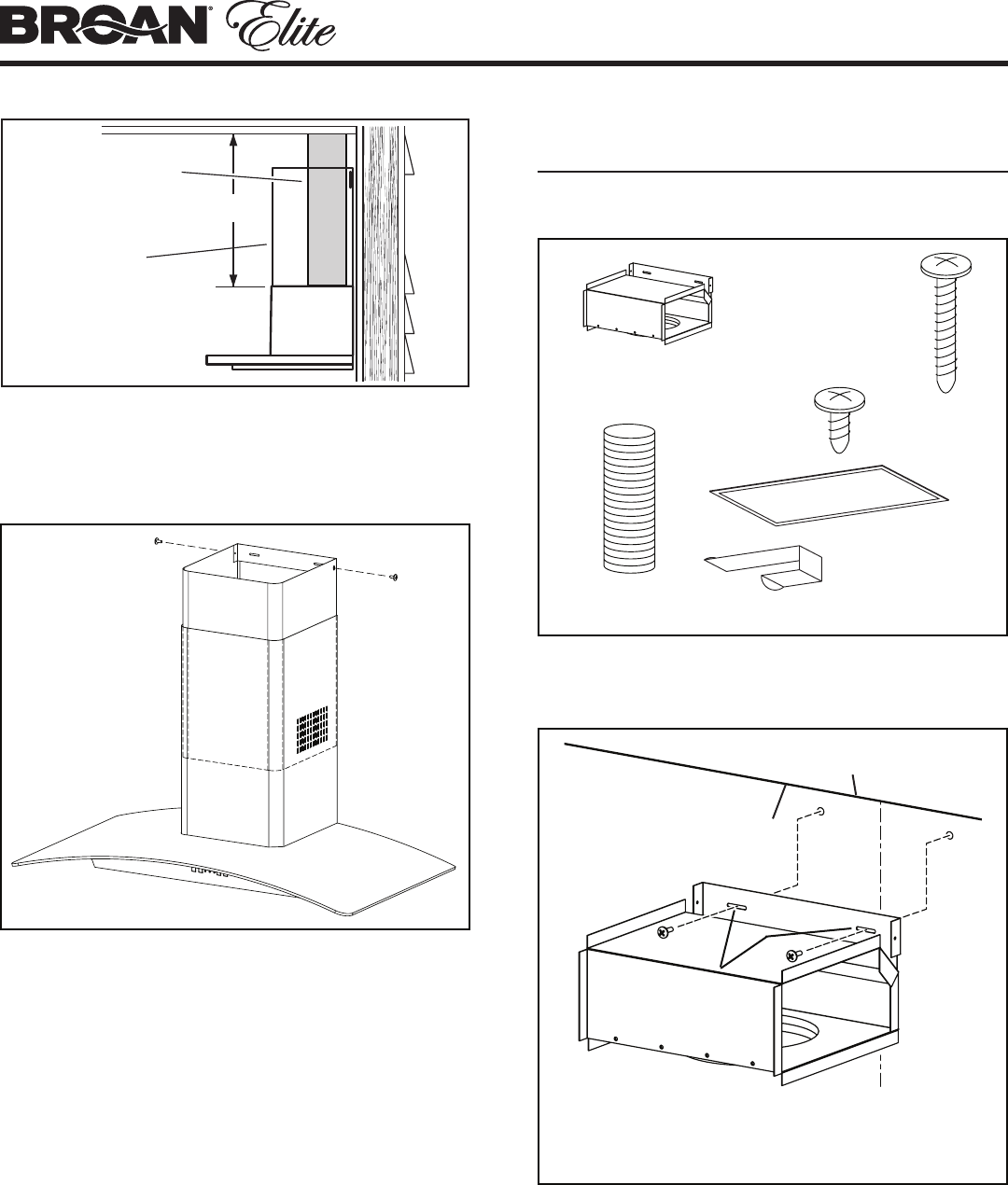 BROAN® Elite