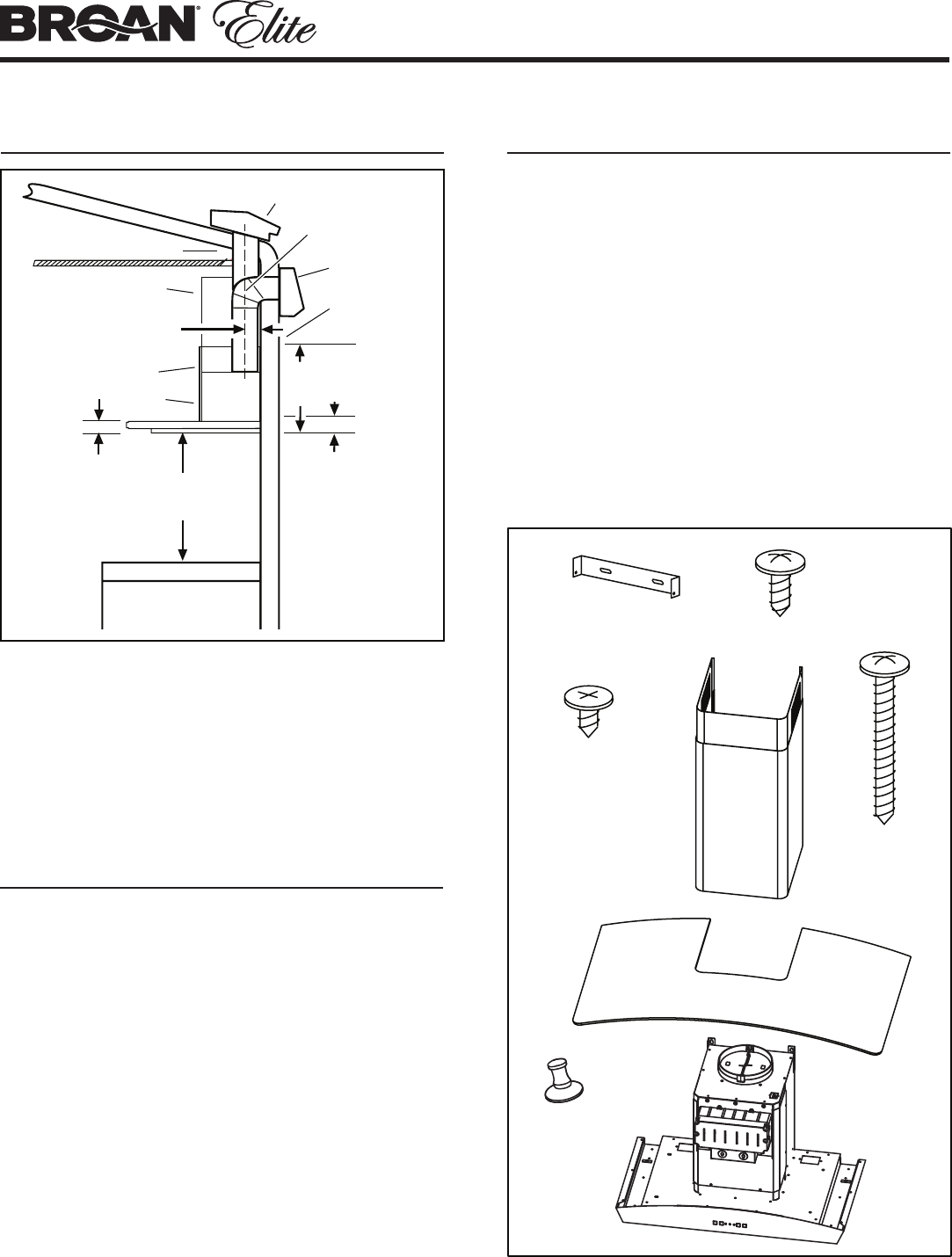 BROAN® Elite