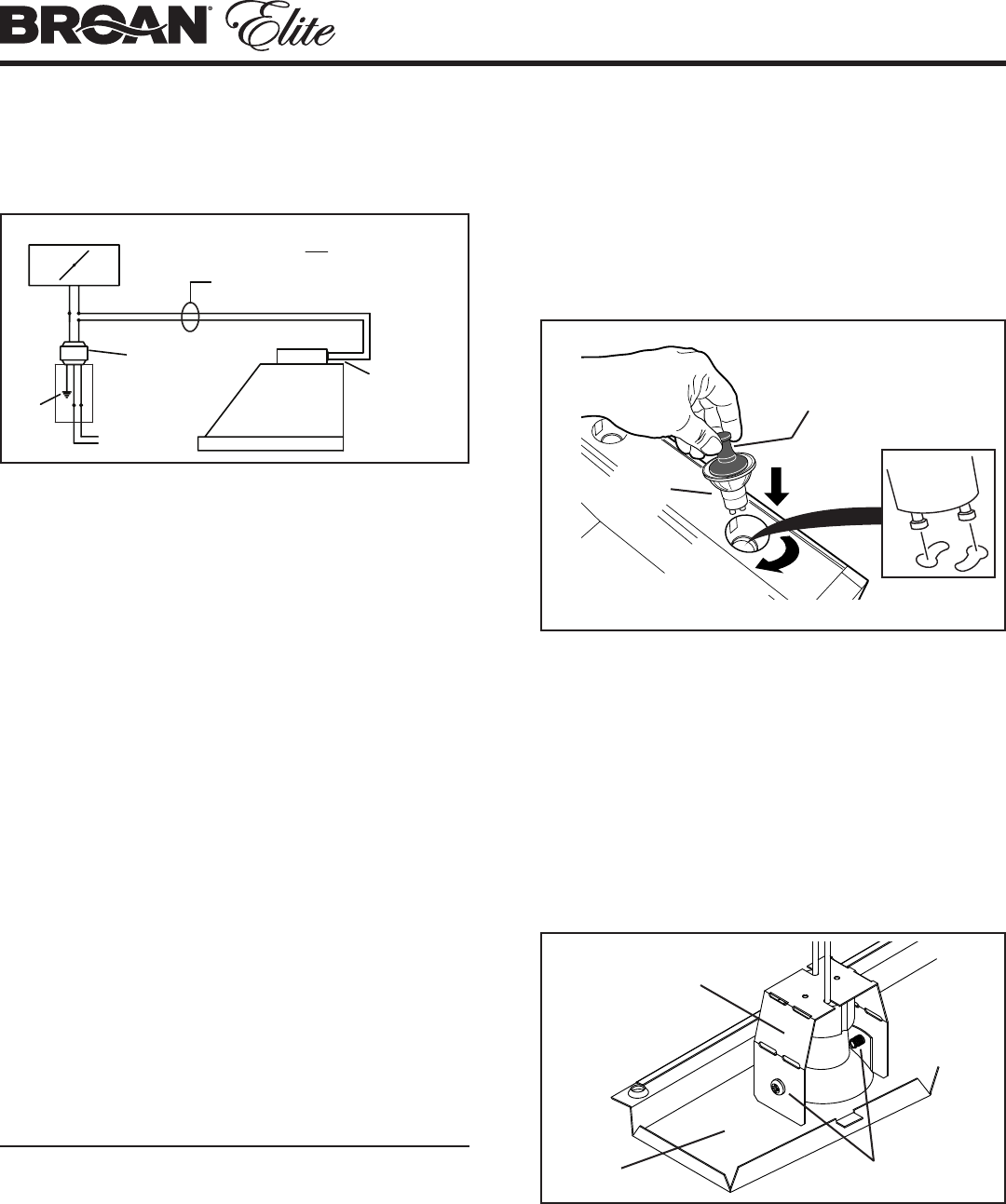 BROAN® Elite