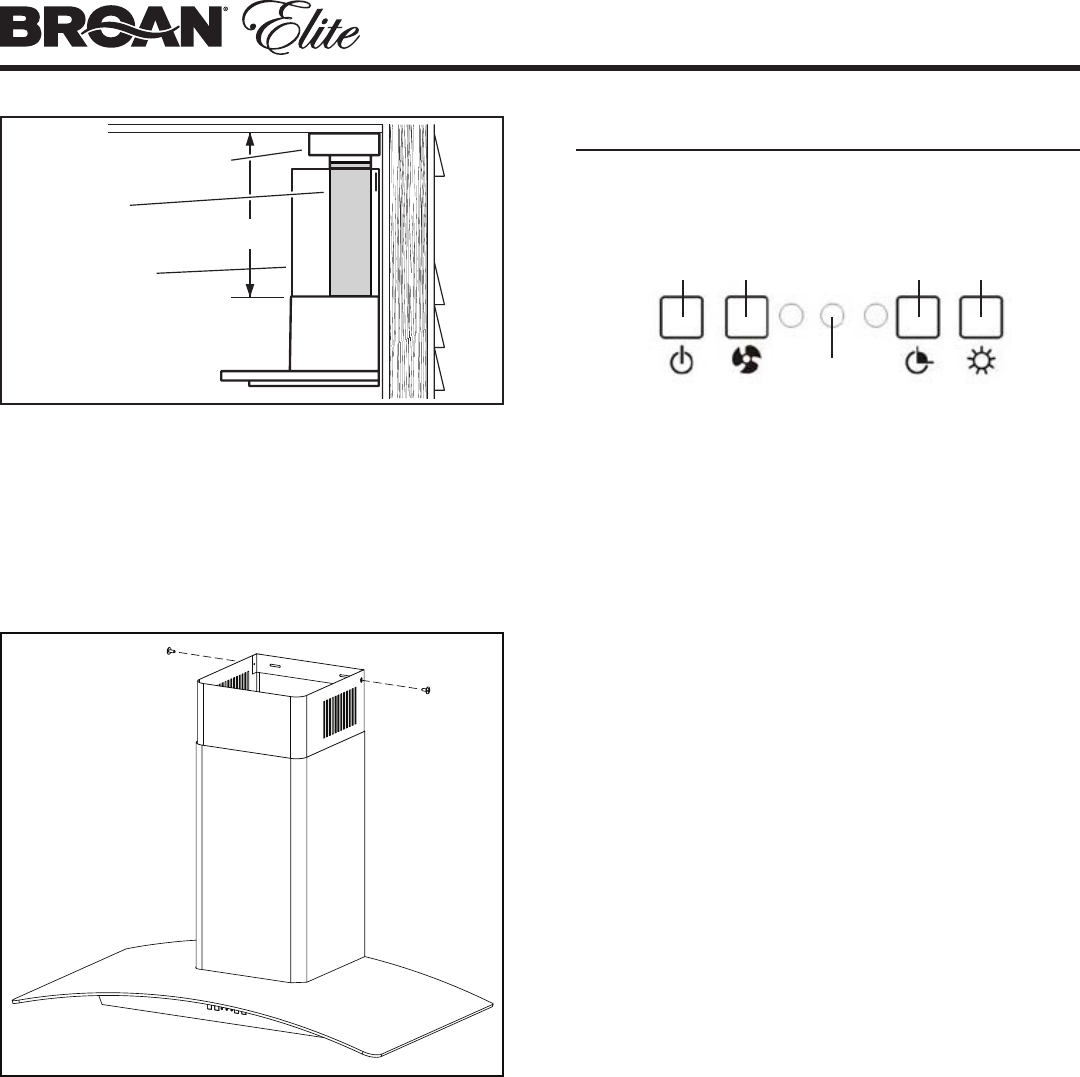 BROAN® Elite