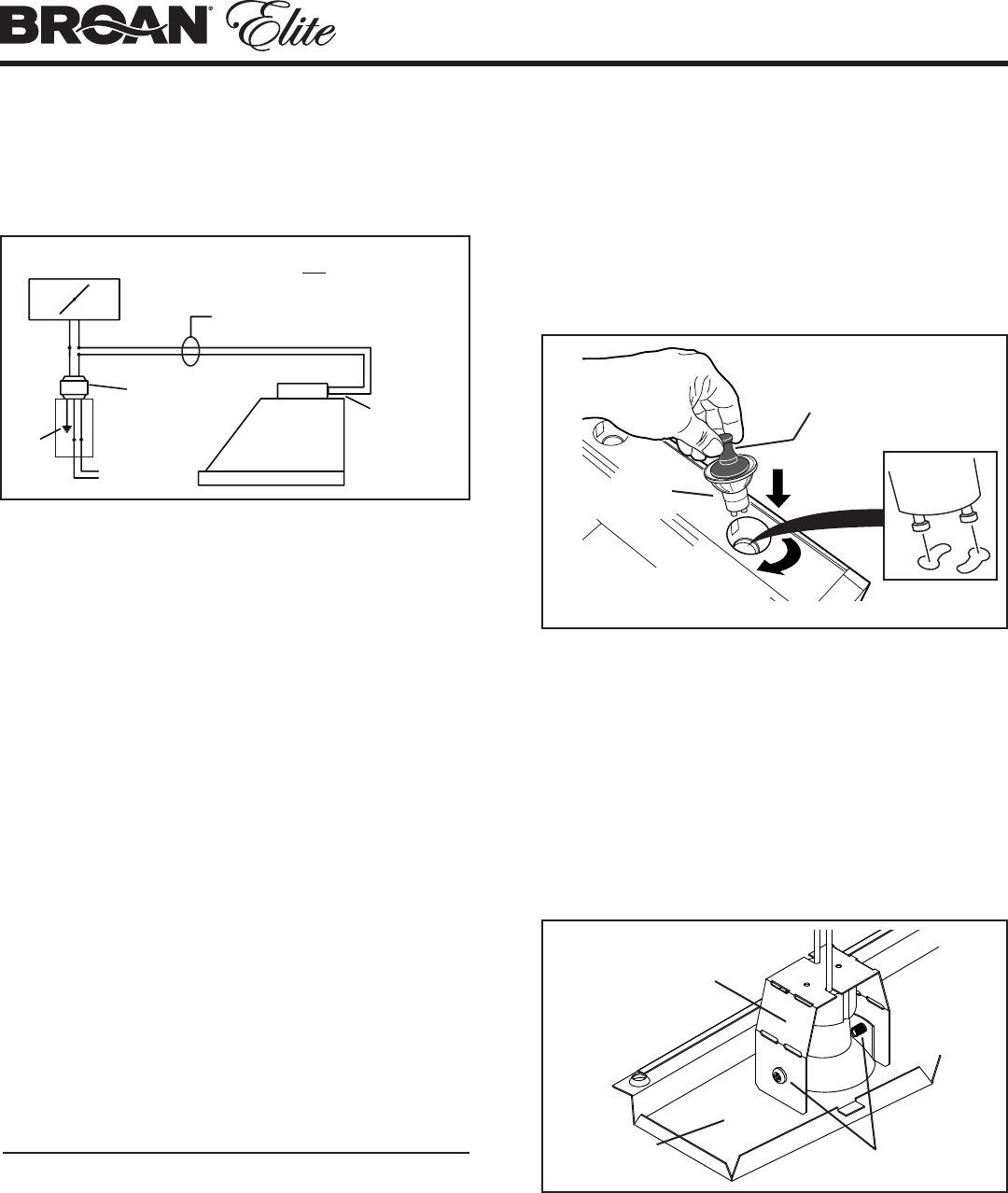 BROAN® Elite