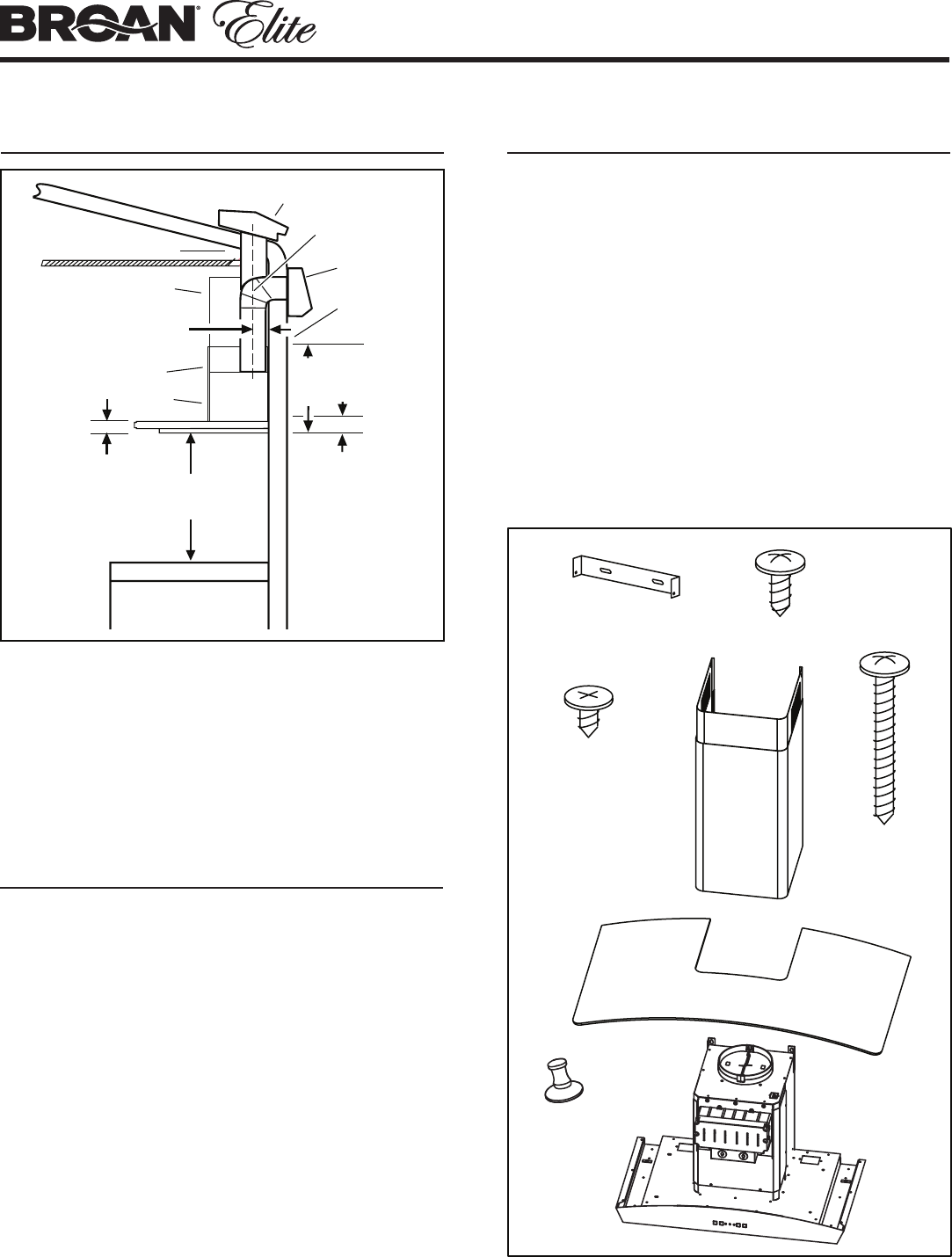 BROAN® Elite