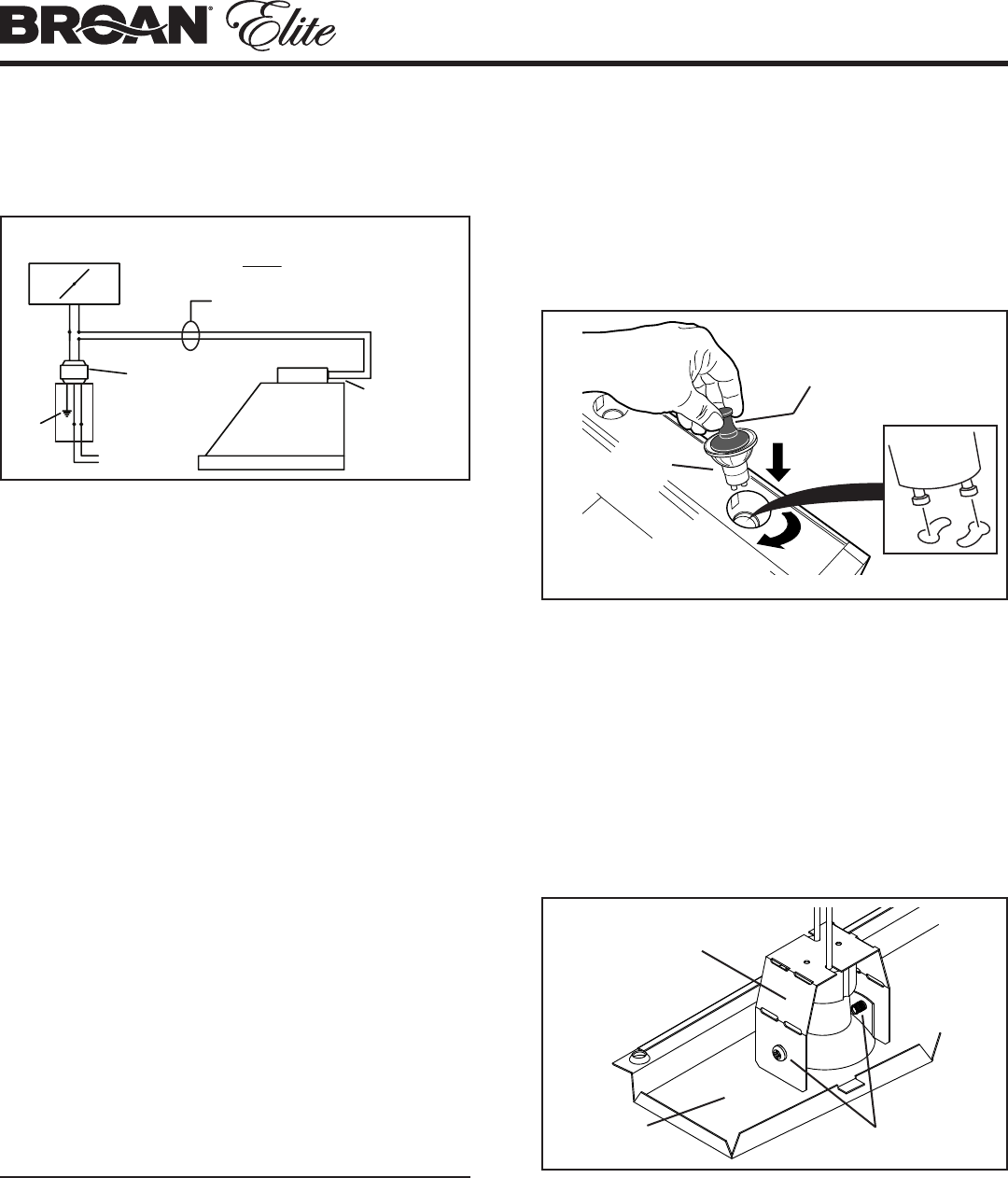 BROAN® Elite