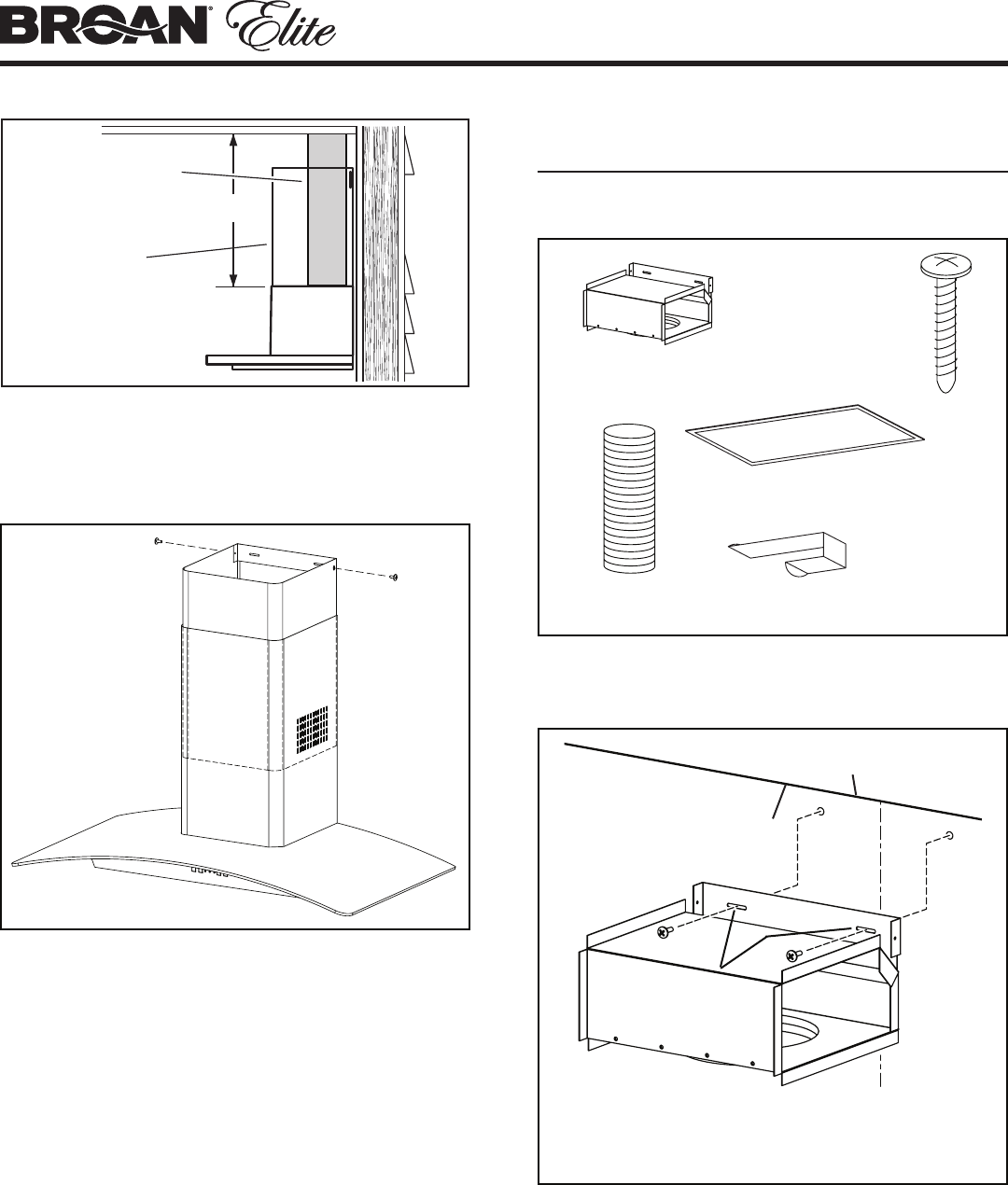 BROAN® Elite