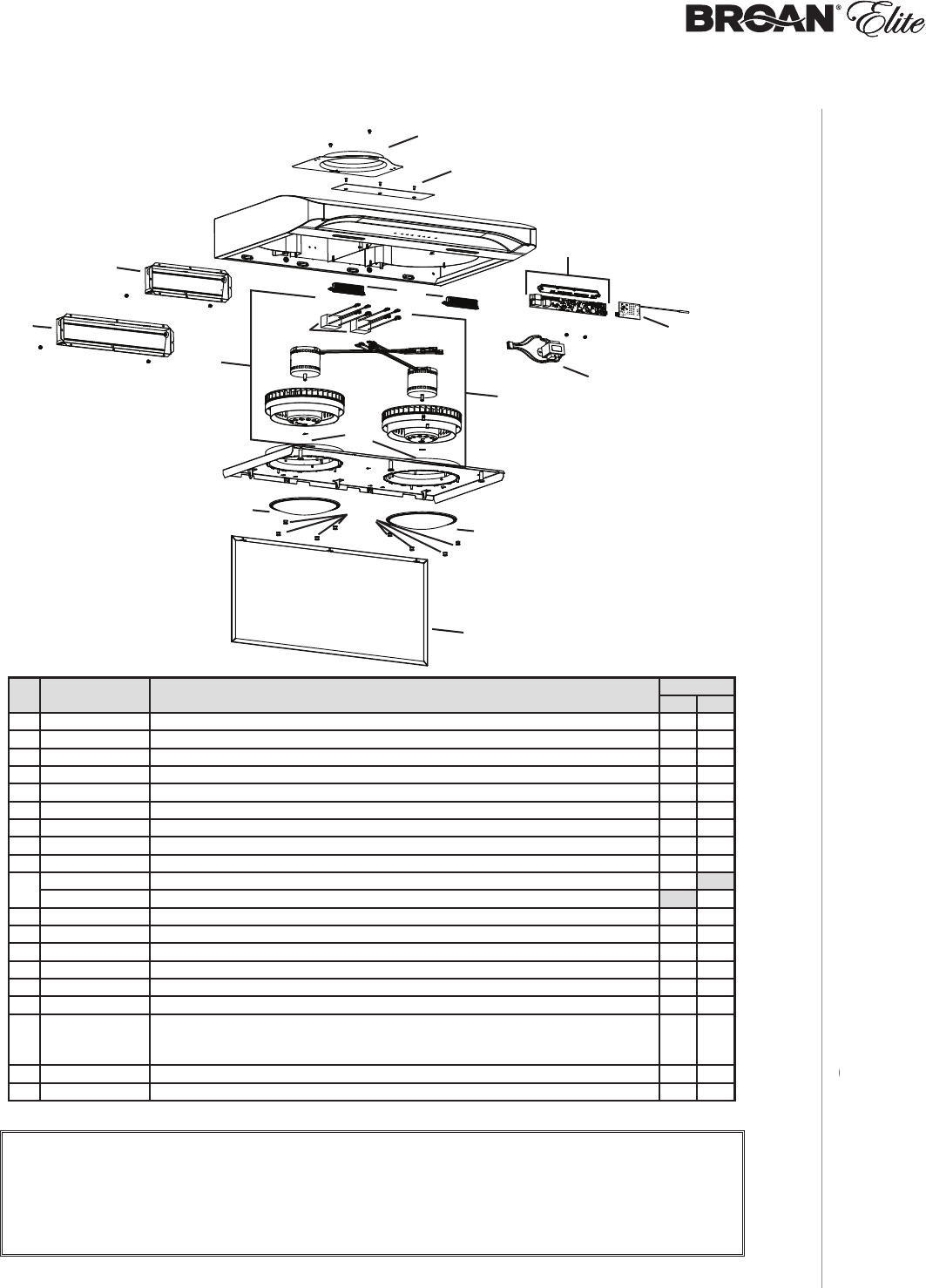 BROAN® Elite