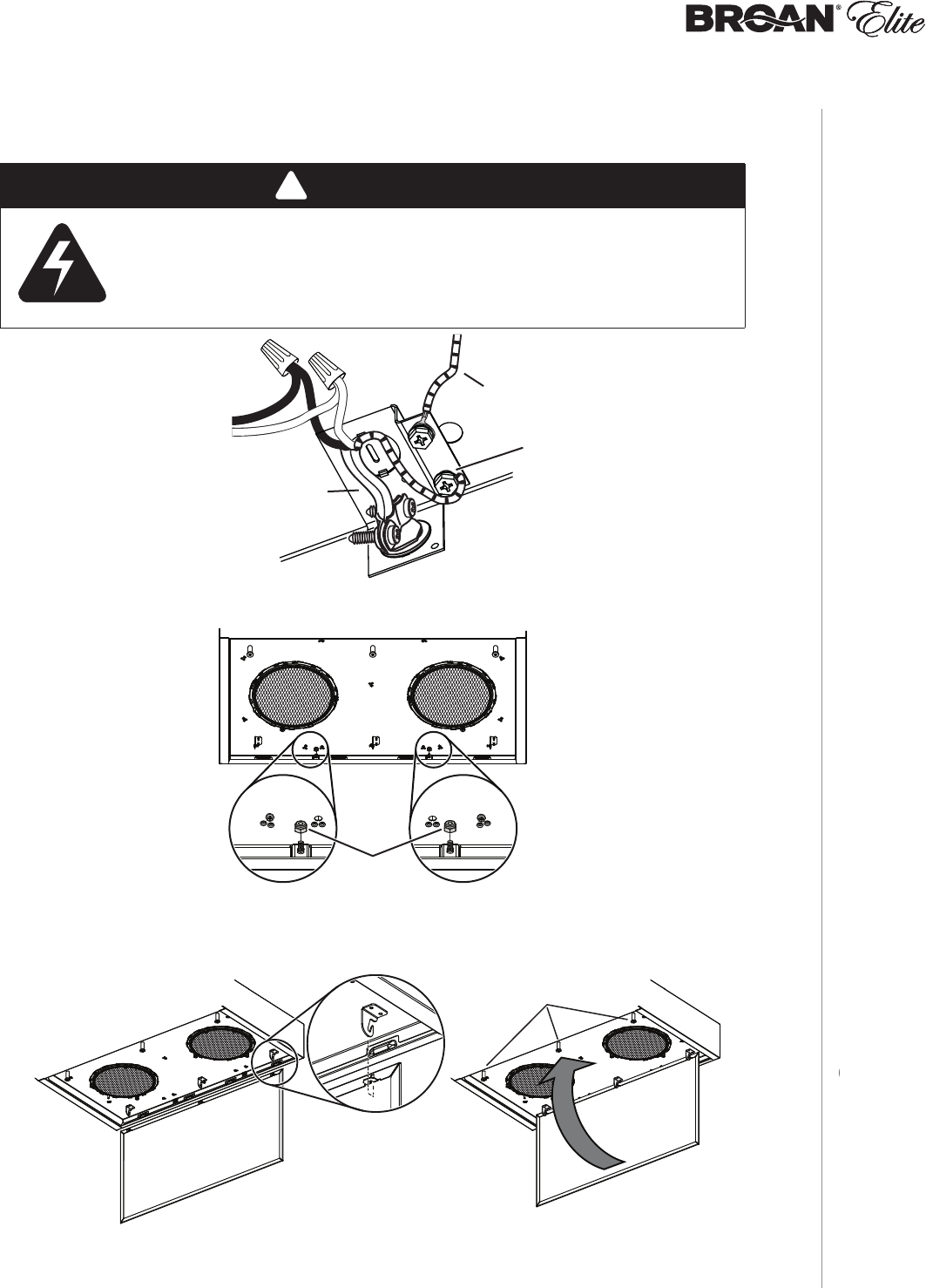 BROAN® Elite