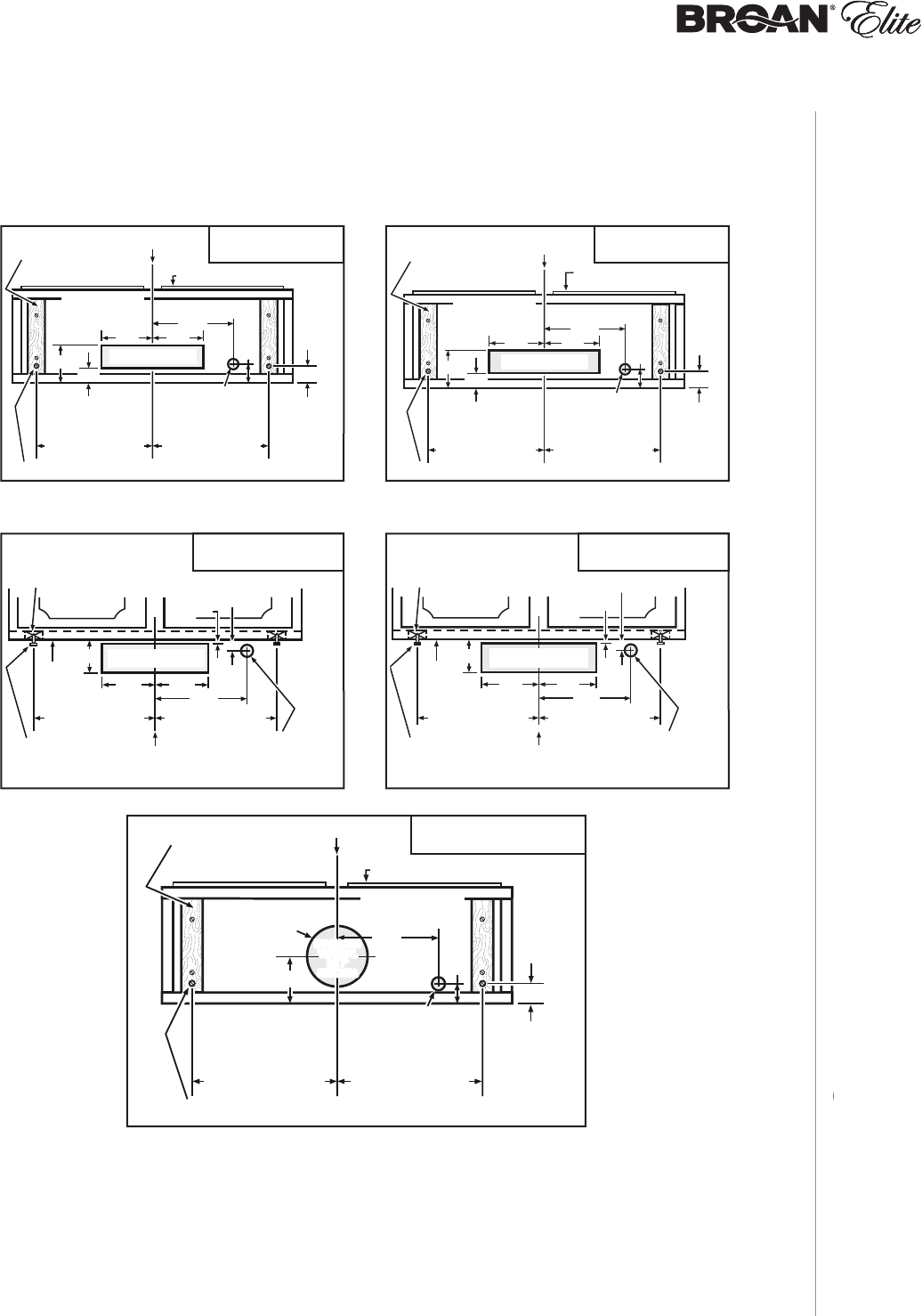 BROAN® Elite