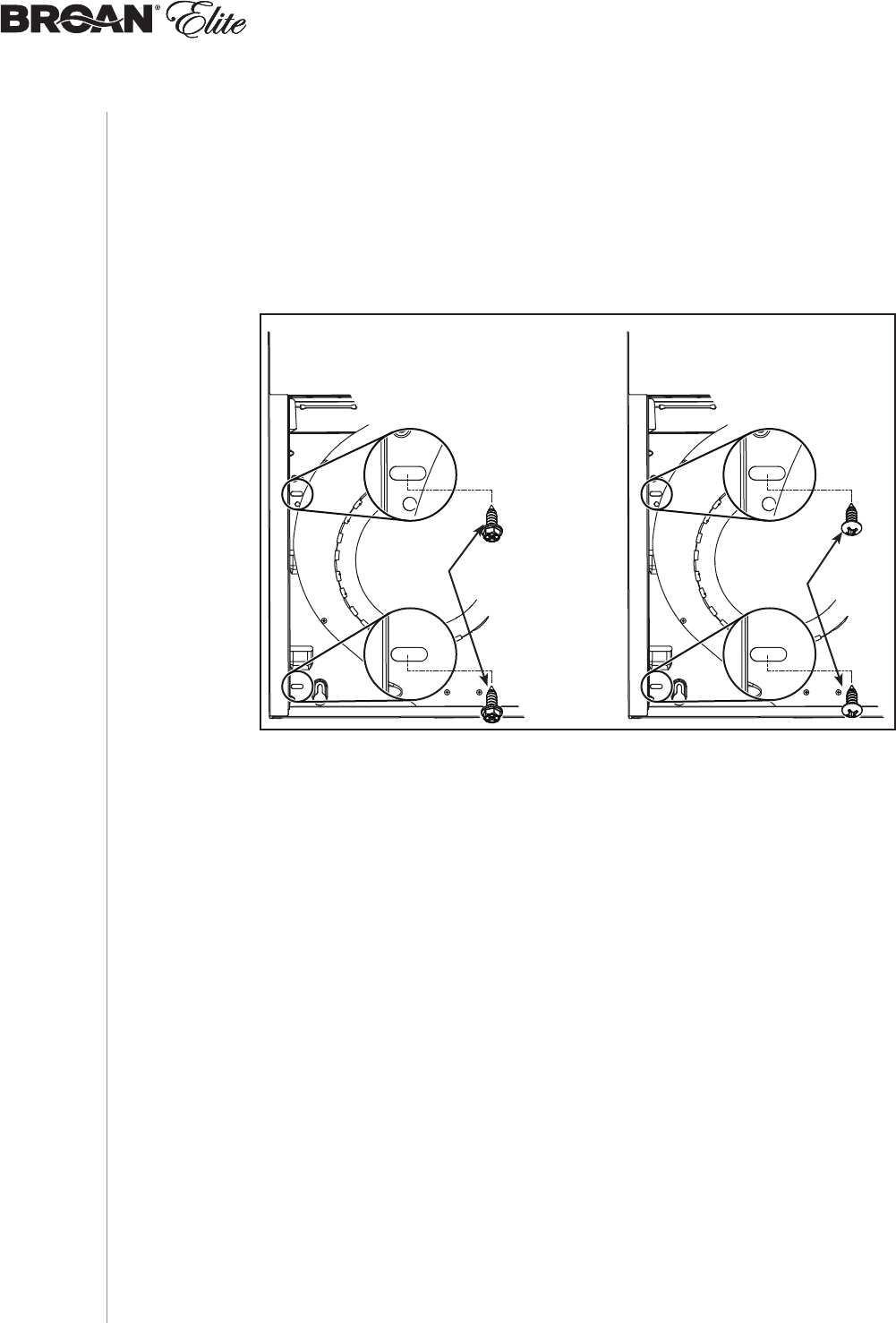 BROAN® Elite