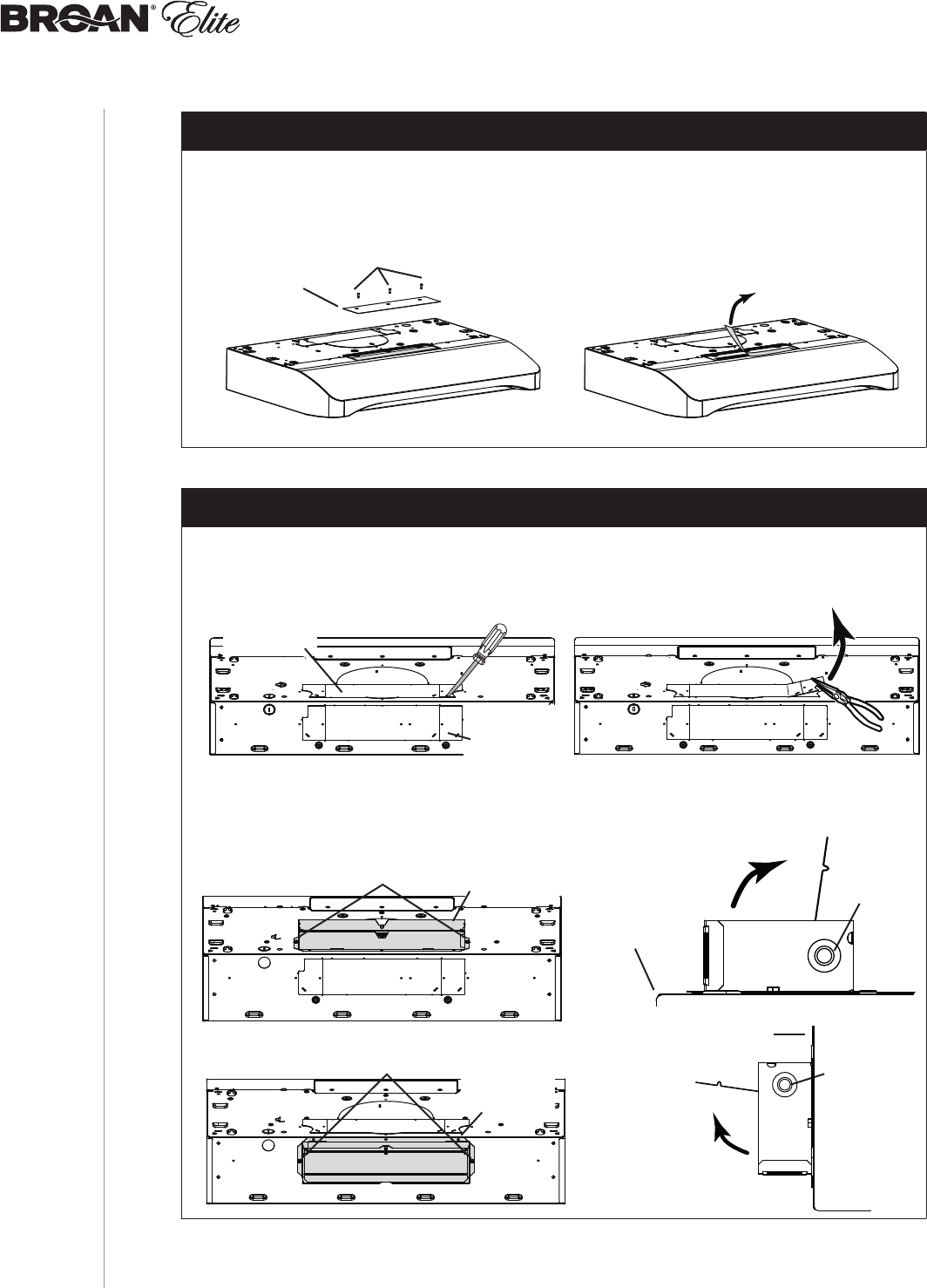 BROAN® Elite