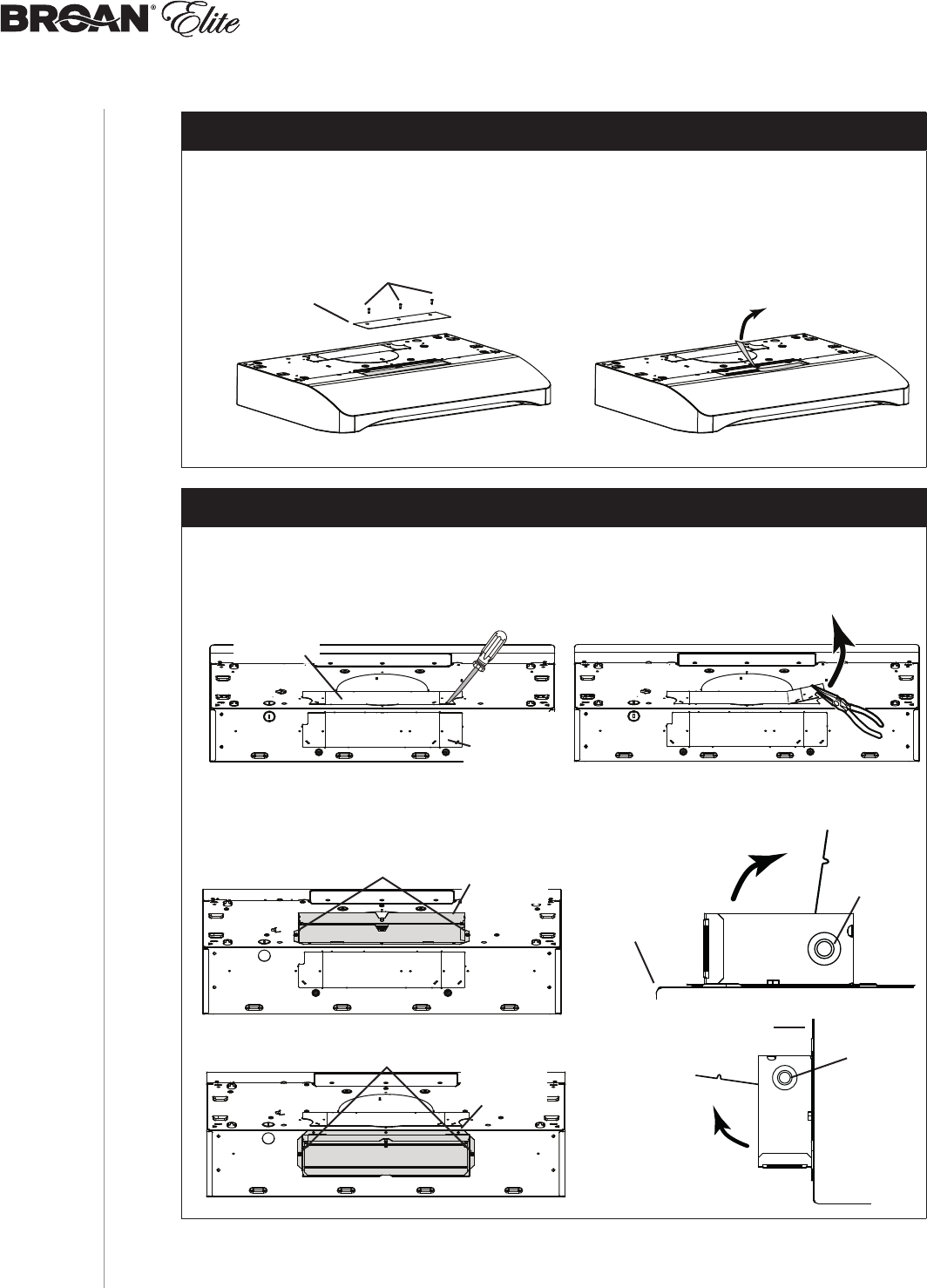 BROAN® Elite