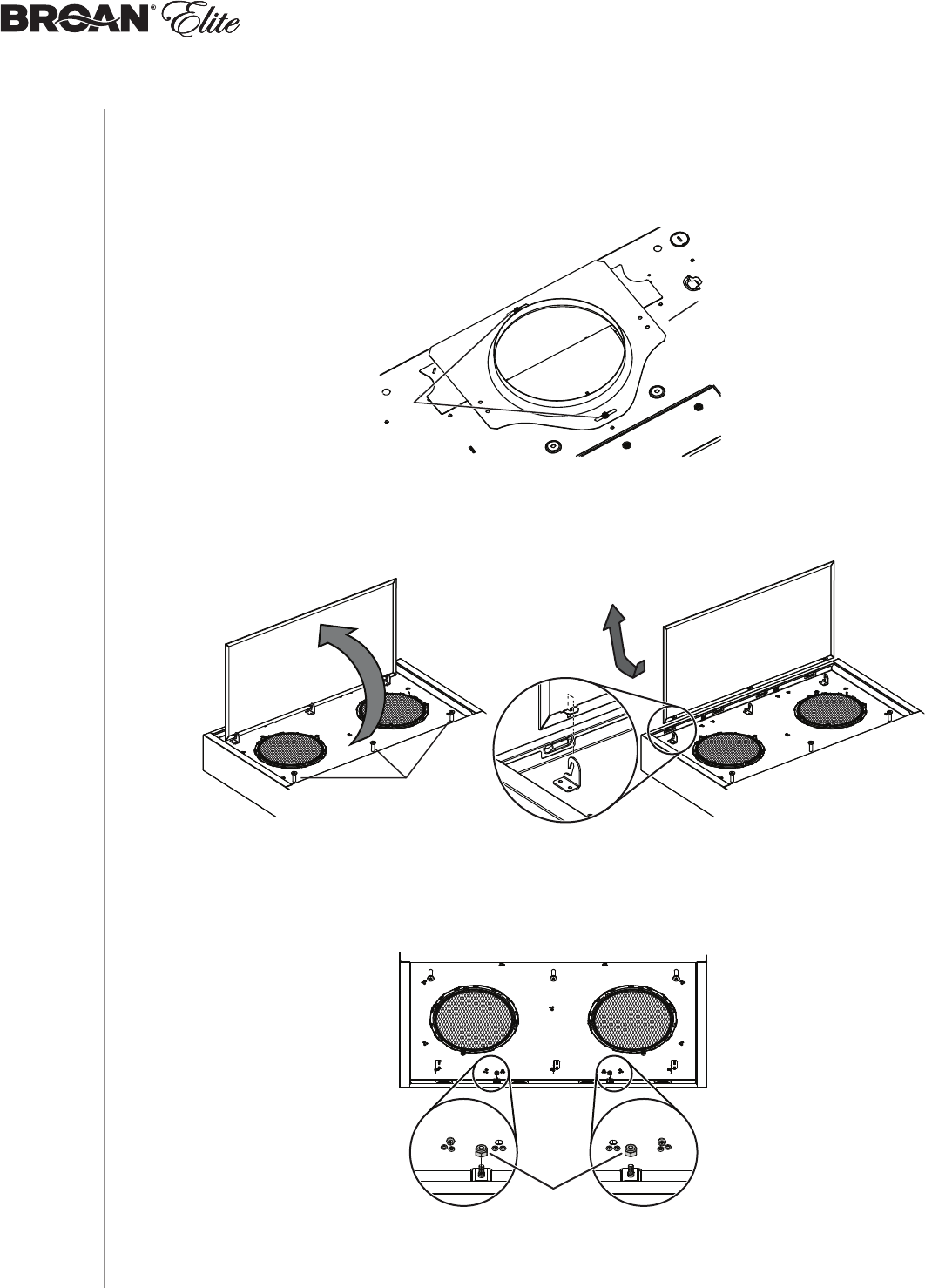 BROAN® Elite