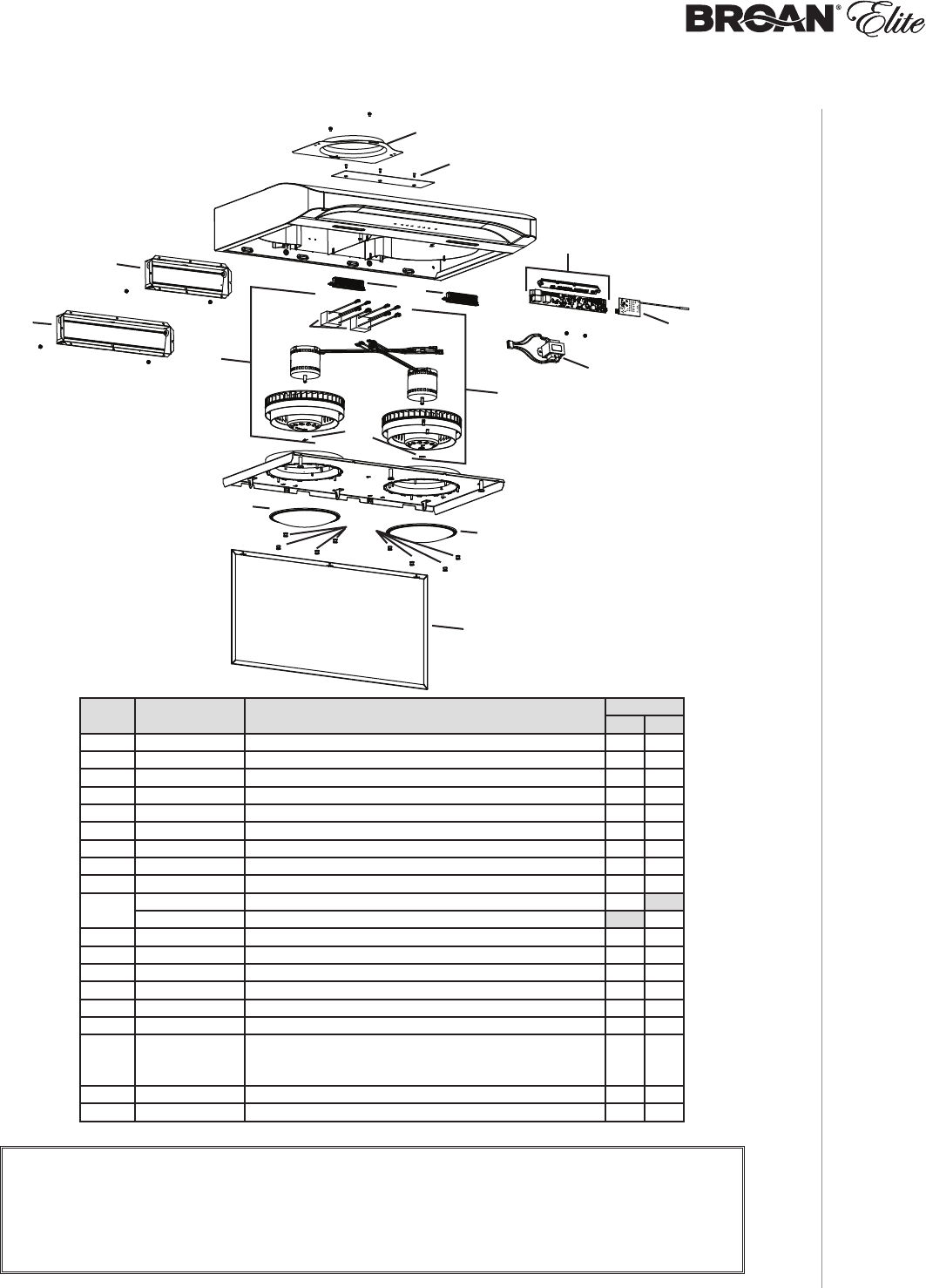 BROAN® Elite