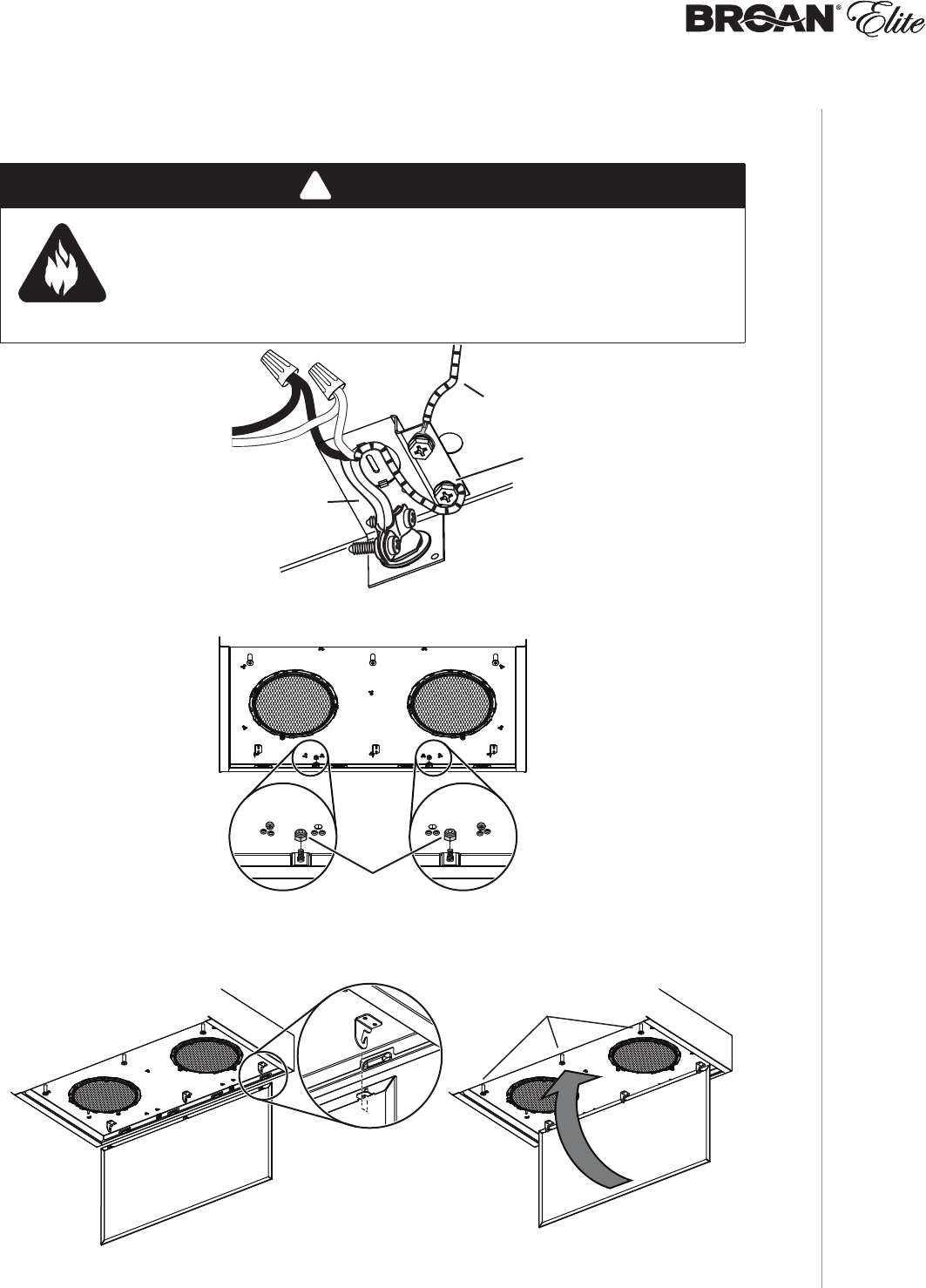 BROAN® Elite