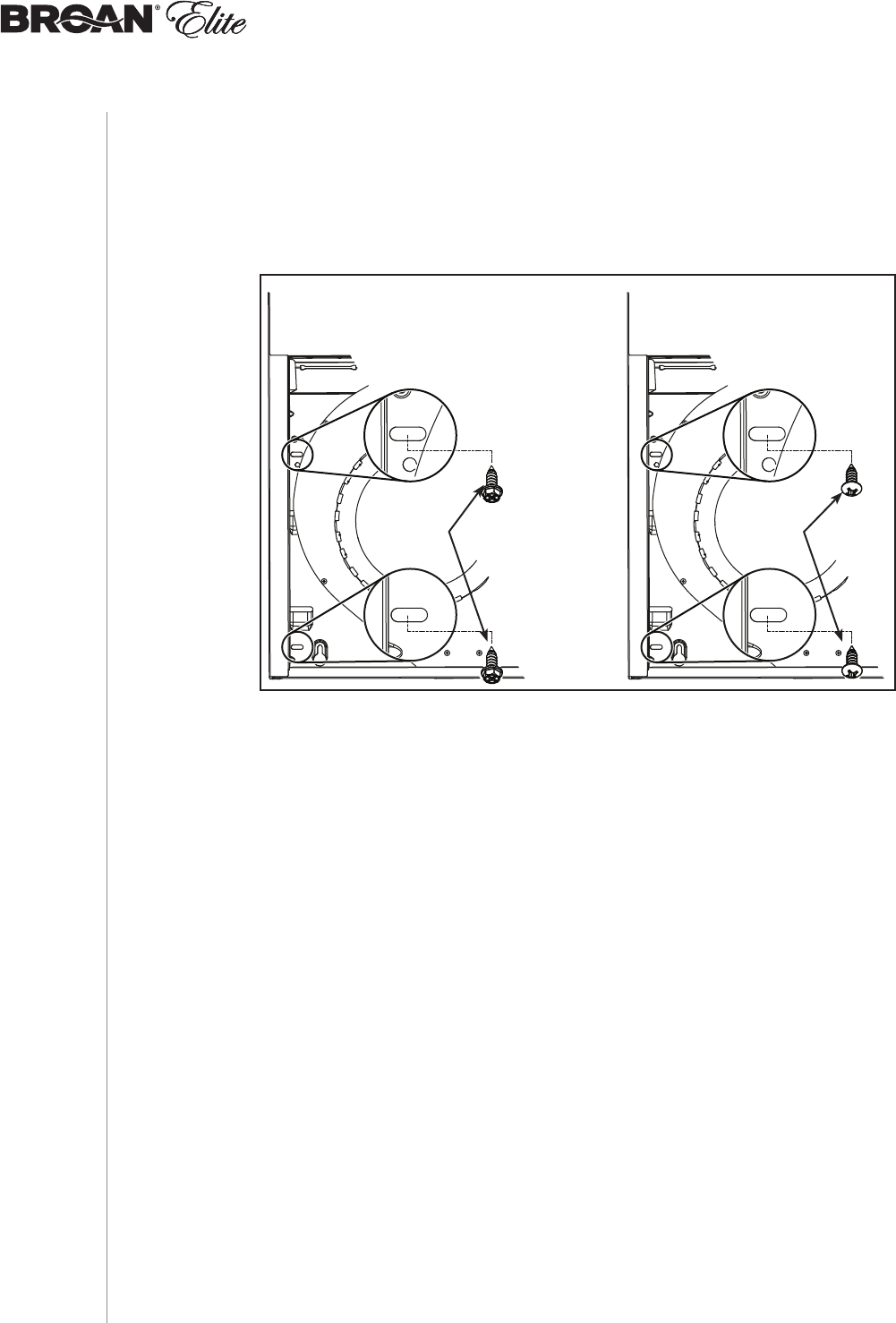 BROAN® Elite