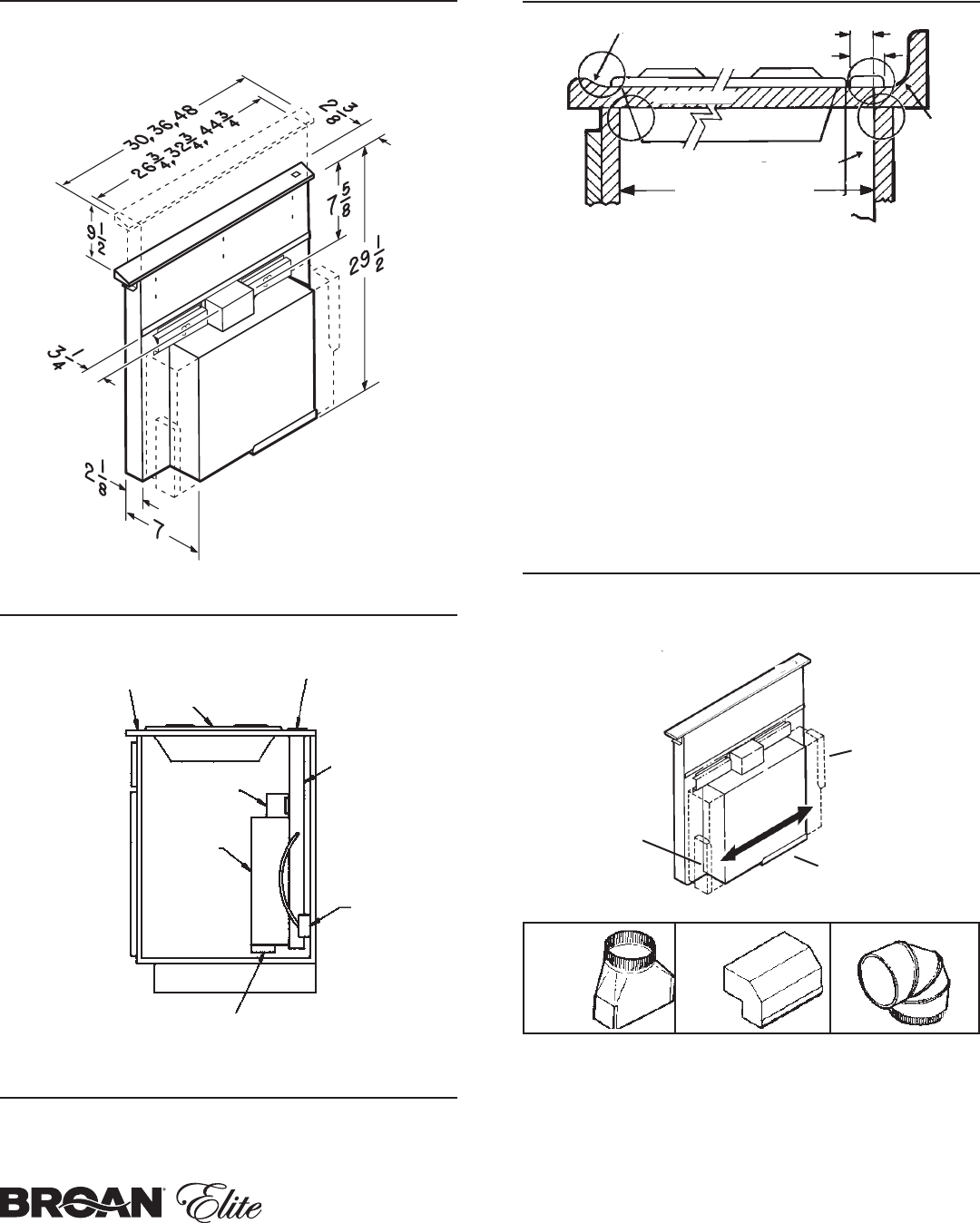 30, 36, 48

$26\frac{3}{4}, 32\frac{3}{4}, 44\frac{3}{4}$

$2\frac{3}{8}$

$9\frac{1}{2}$

$7\frac{5}{8}$

$29\frac{1}{2}$

$3\frac{1}{4}$

$2\frac{1}{8}$

7

BROAN Elite