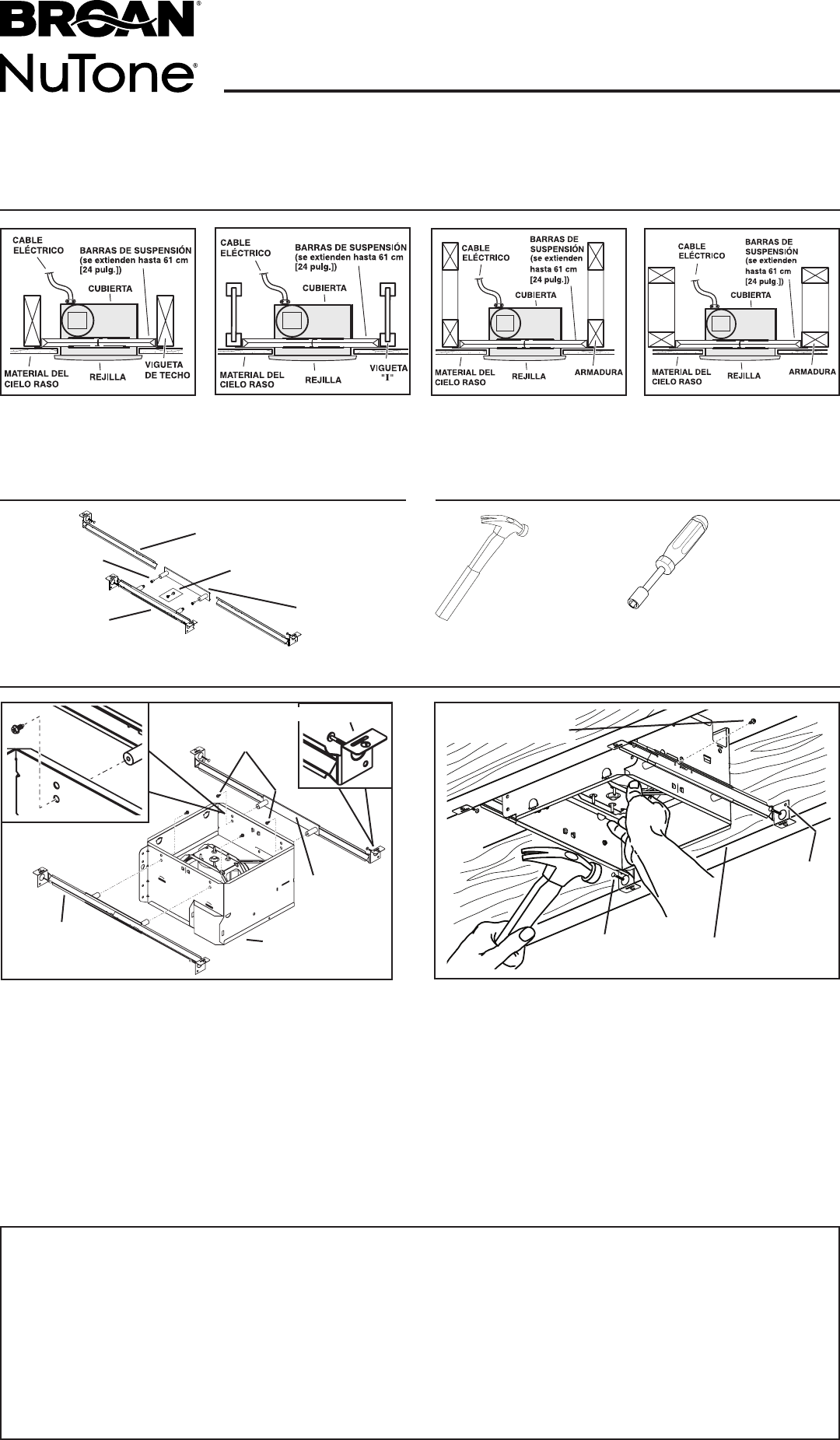 BROAN®
NuTone®

CABLE ELÉCTRICO
BARRAS DE SUSPENSIÓN (se extienden hasta 61 cm [24 pulg.])
CUBIERTA
MATERIAL DEL CIELO RASO
REJILLA
VIGUETA DE TECHO

CABLE ELÉCTRICO
BARRAS DE SUSPENSIÓN (se extienden hasta 61 cm [24 pulg.])
CUBIERTA
MATERIAL DEL CIELO RASO
REJILLA
VIGUETA "I"

CABLE ELÉCTRICO
BARRAS DE SUSPENSIÓN (se extienden hasta 61 cm [24 pulg.])
CUBIERTA
MATERIAL DEL CIELO RASO
REJILLA
ARMADURA

CABLE ELÉCTRICO
BARRAS DE SUSPENSIÓN (se extienden hasta 61 cm [24 pulg.])
CUBIERTA
MATERIAL DEL CIELO RASO
REJILLA
ARMADURA