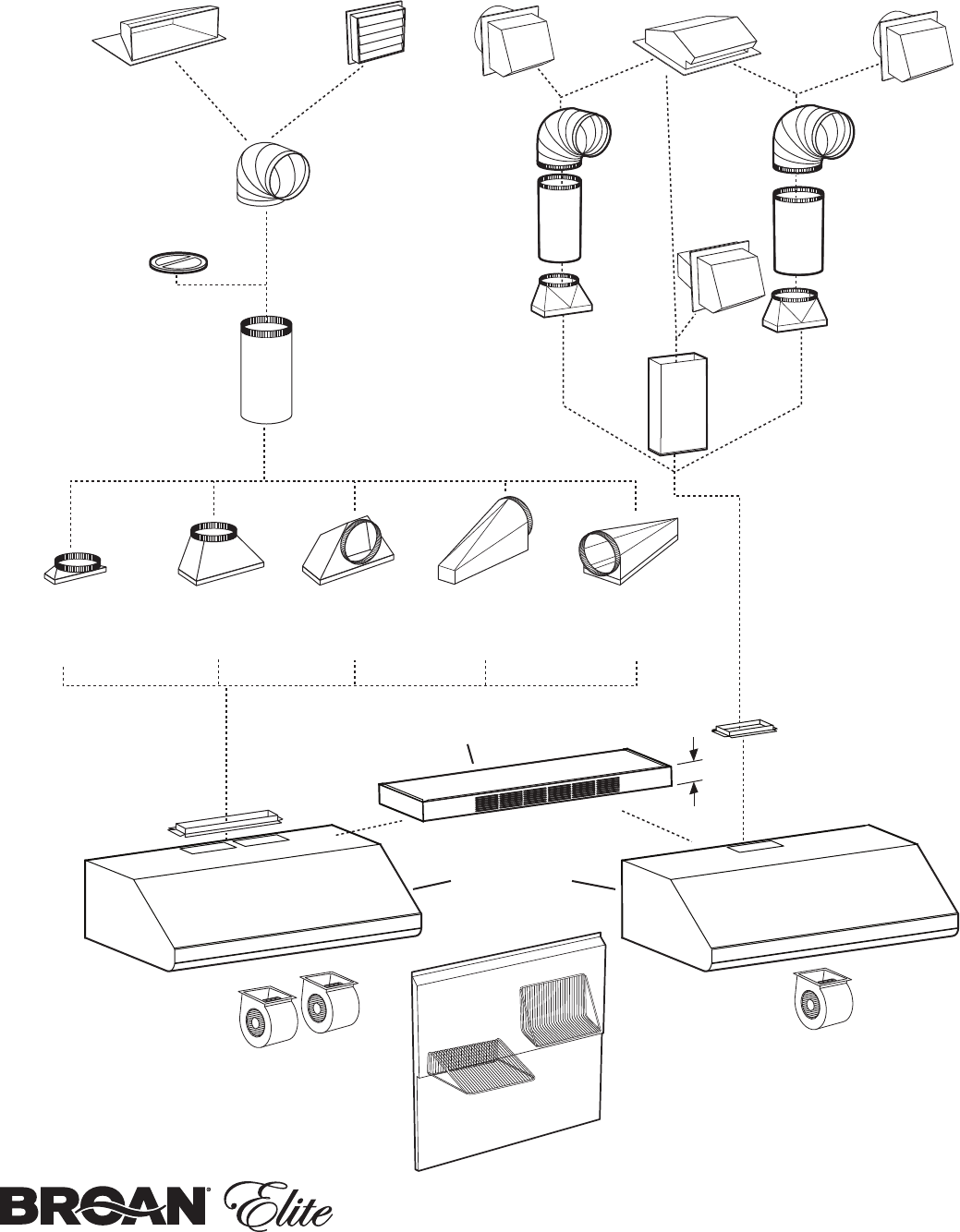 BROAN® Elite