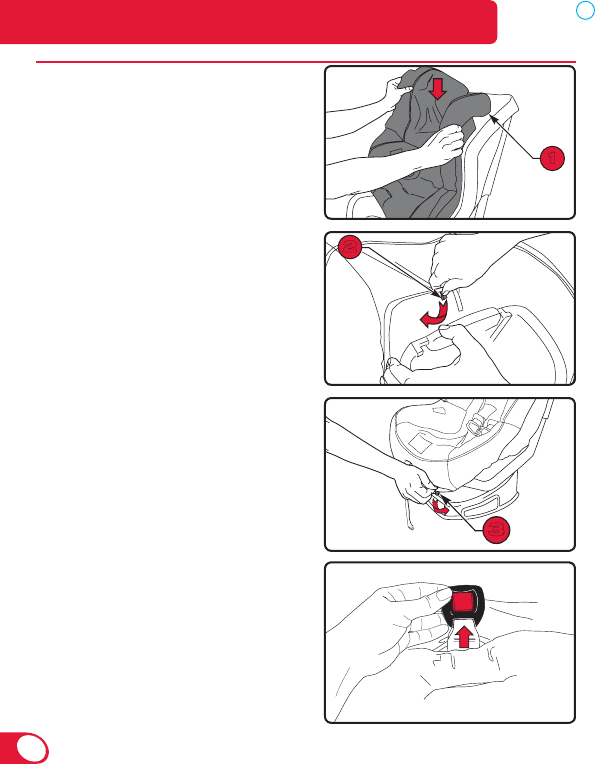 1

2

3