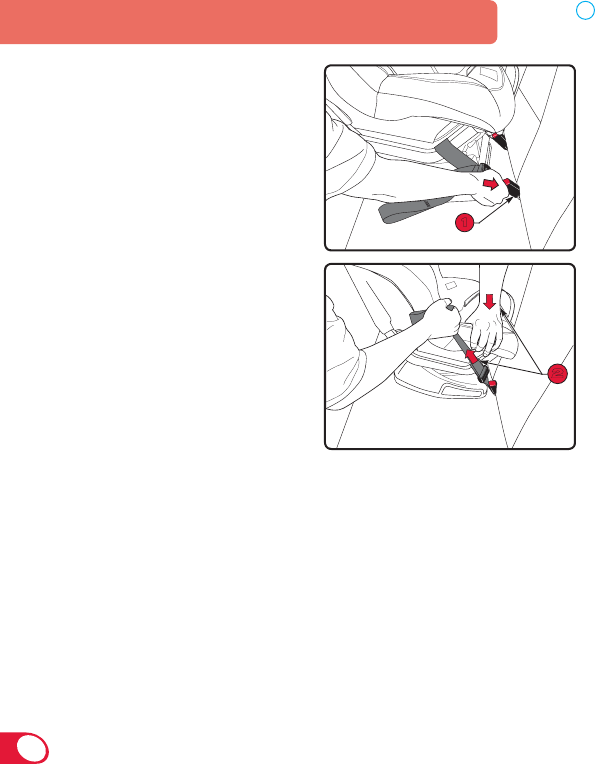 1

2