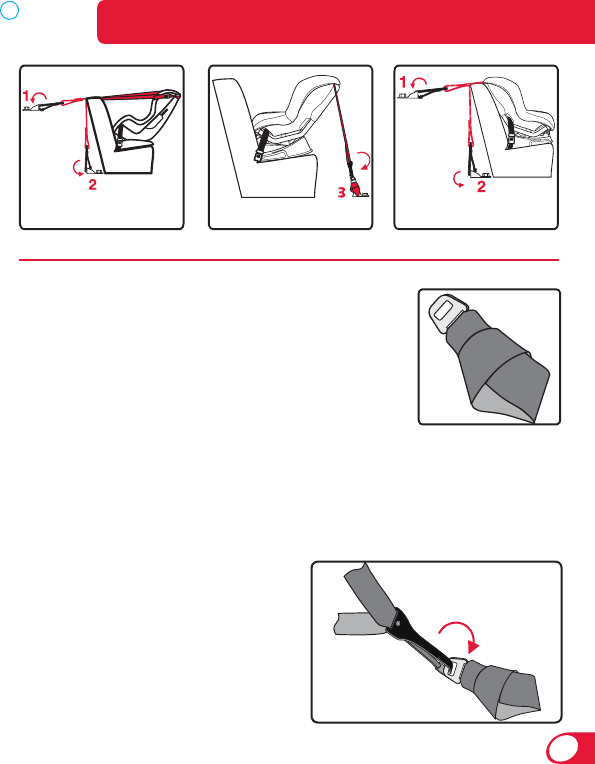 1
2

3

1
2