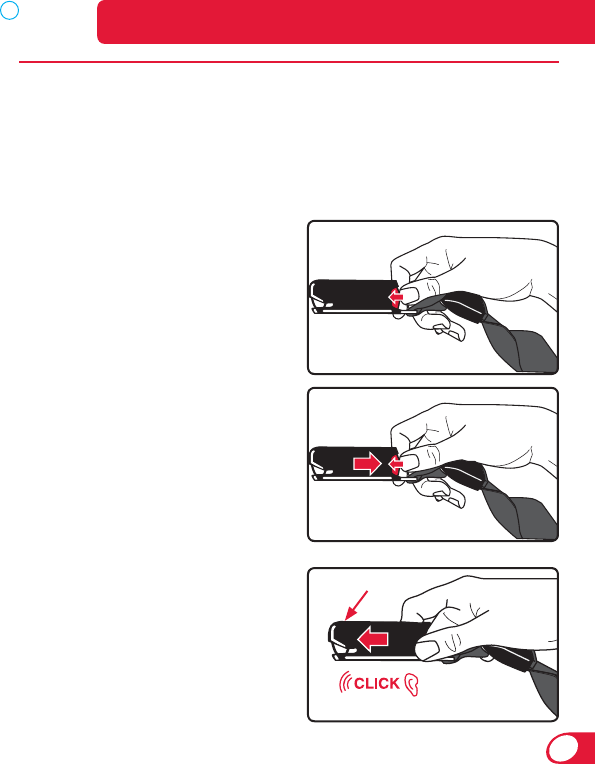 CLICK