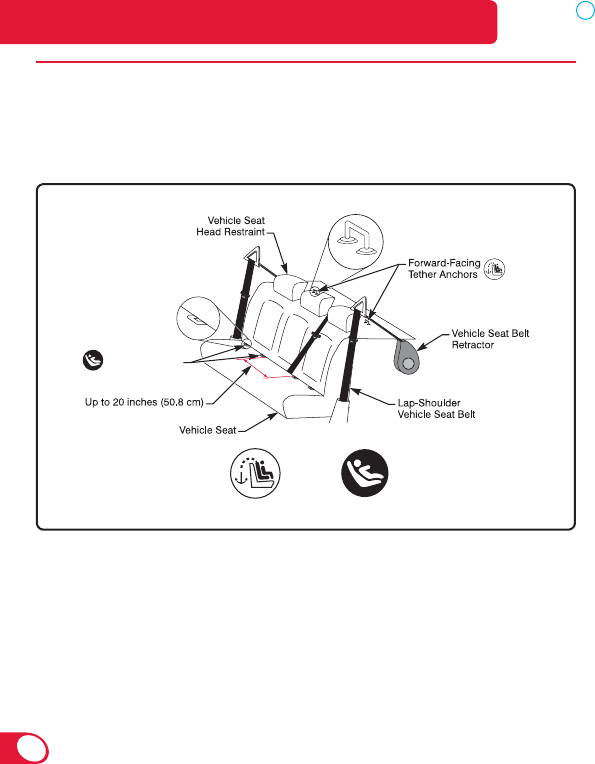 Vehicle Seat Head Restraint

Forward-Facing Tether Anchors

Vehicle Seat Belt Retractor

Up to 20 inches (50.8 cm)

Lap-Shoulder Vehicle Seat Belt

Vehicle Seat