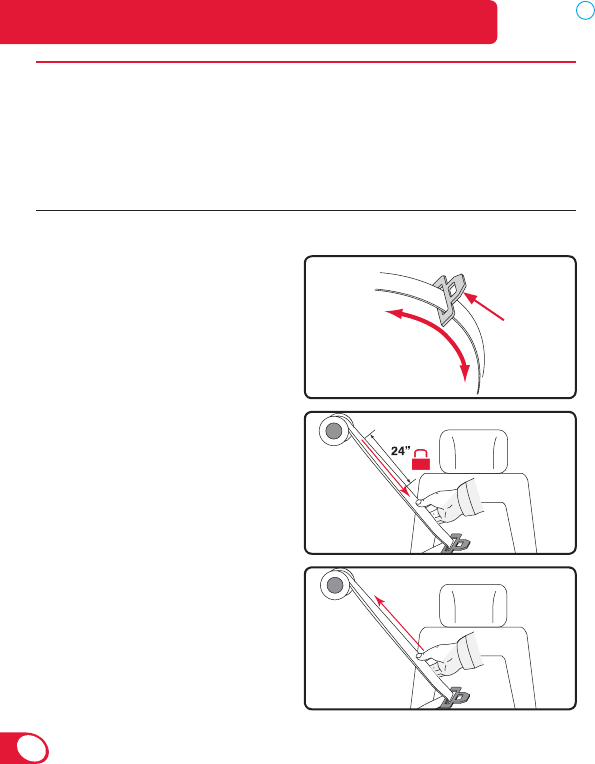 24"