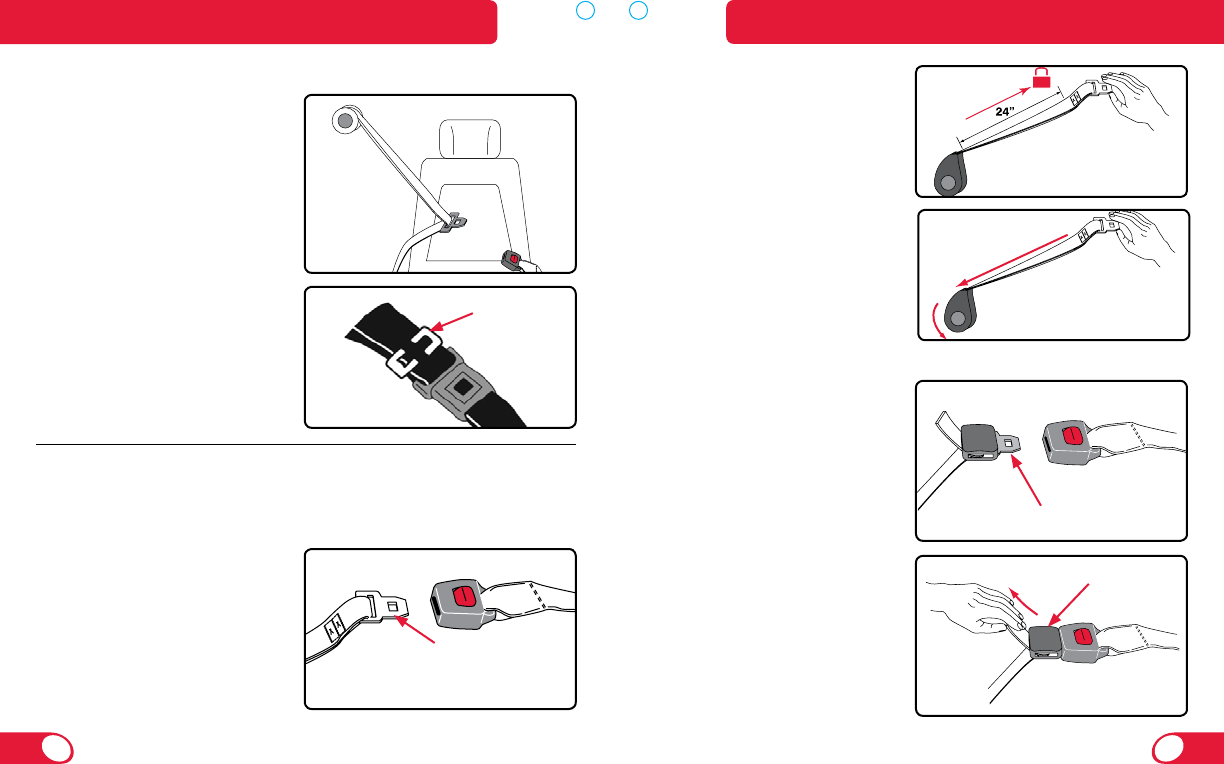 24"