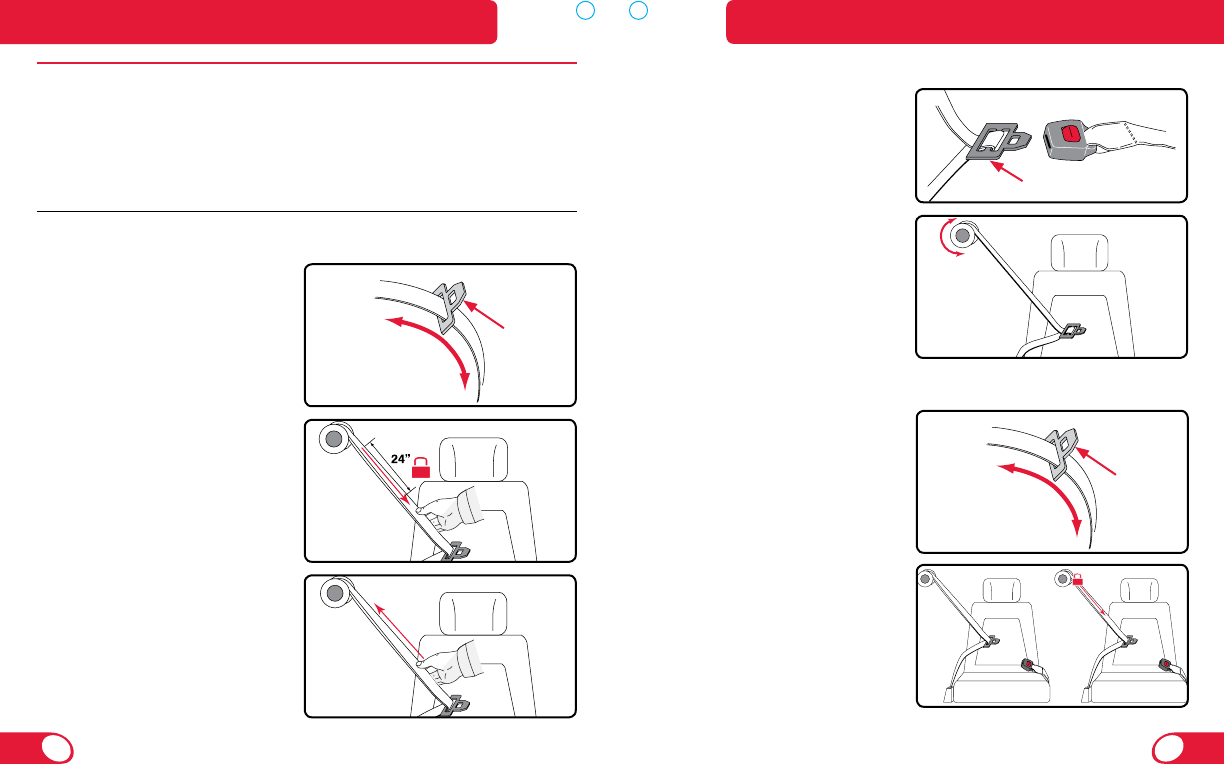 24"