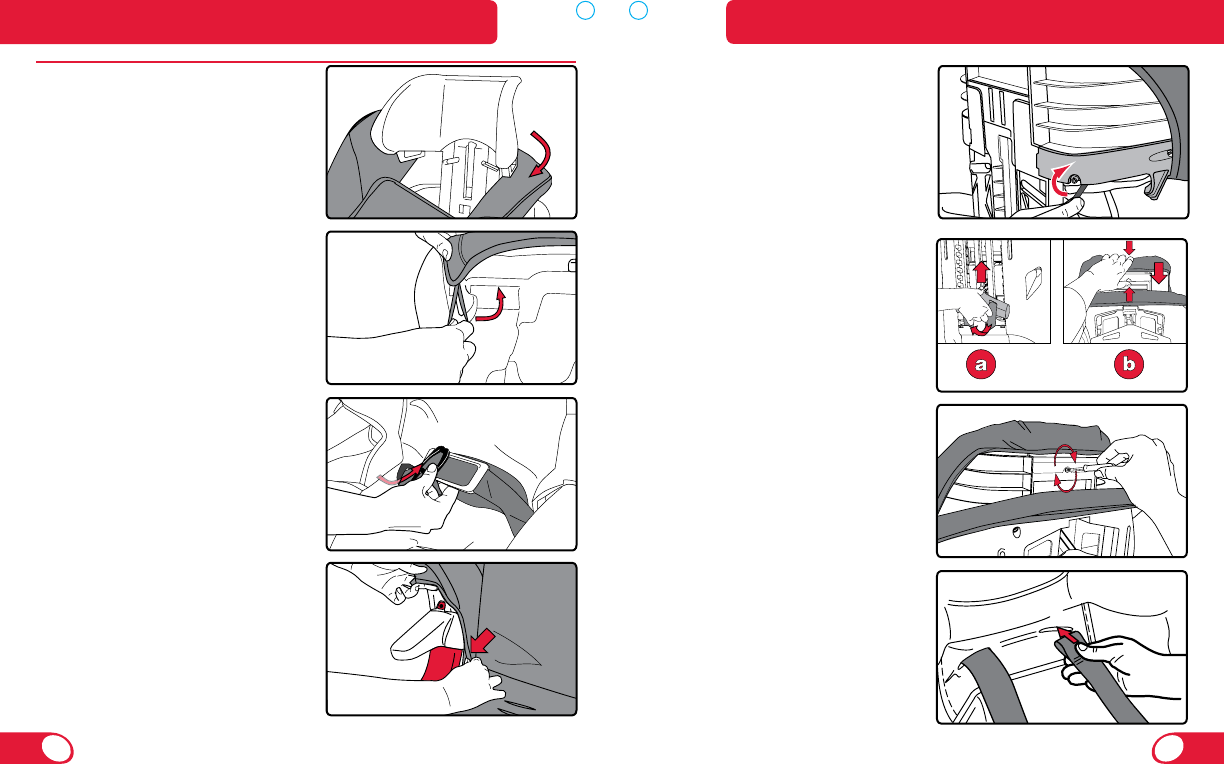 a

b