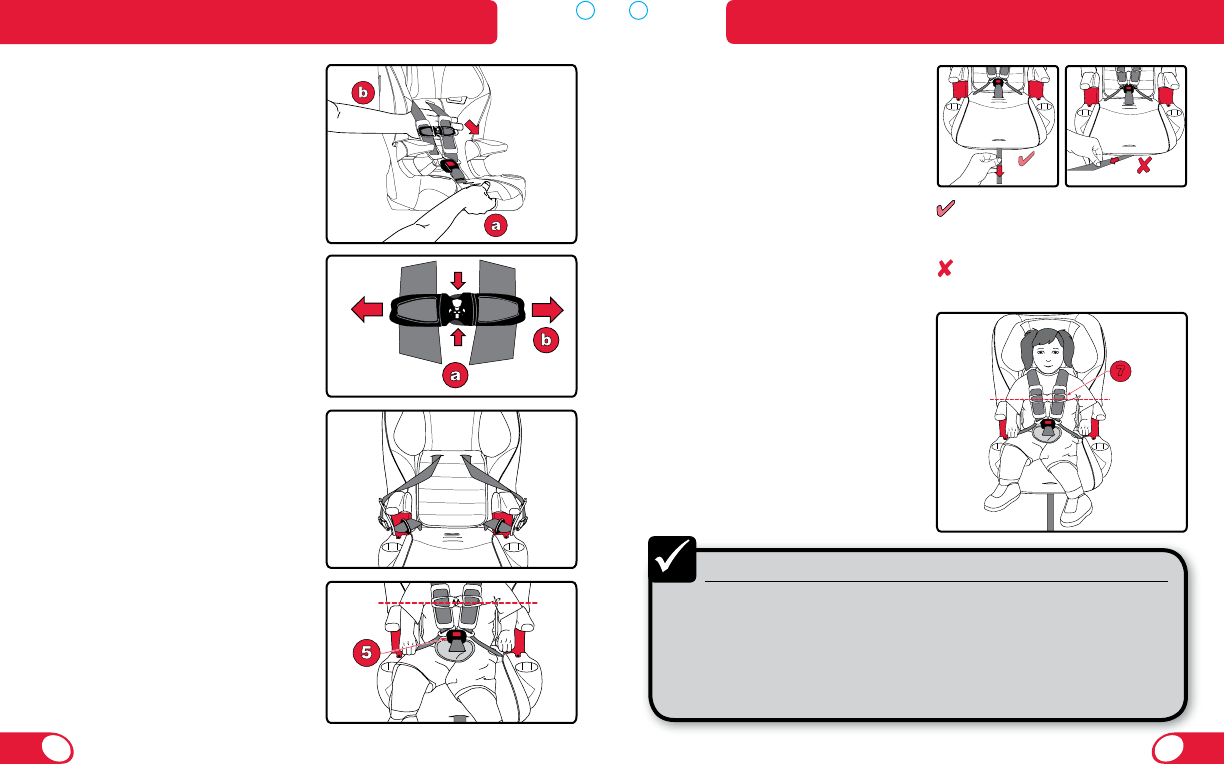 b

a

a

b

5

7