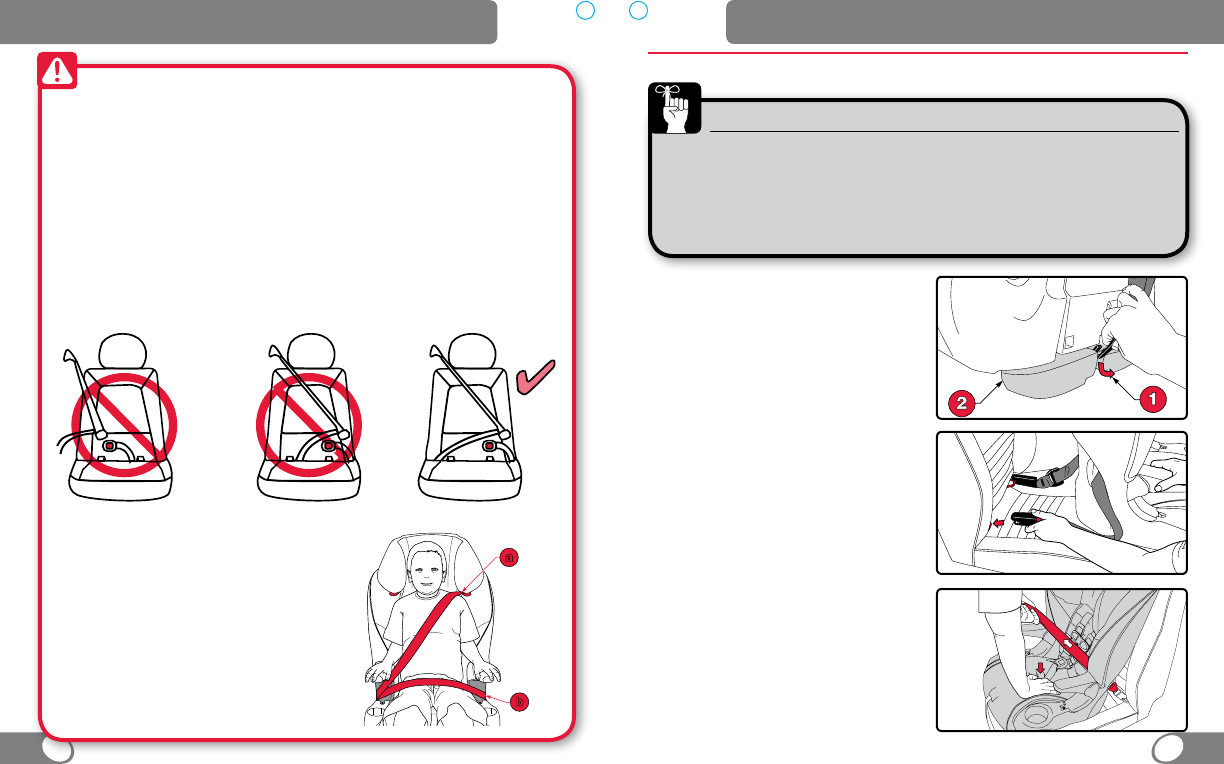 2

1

a

b