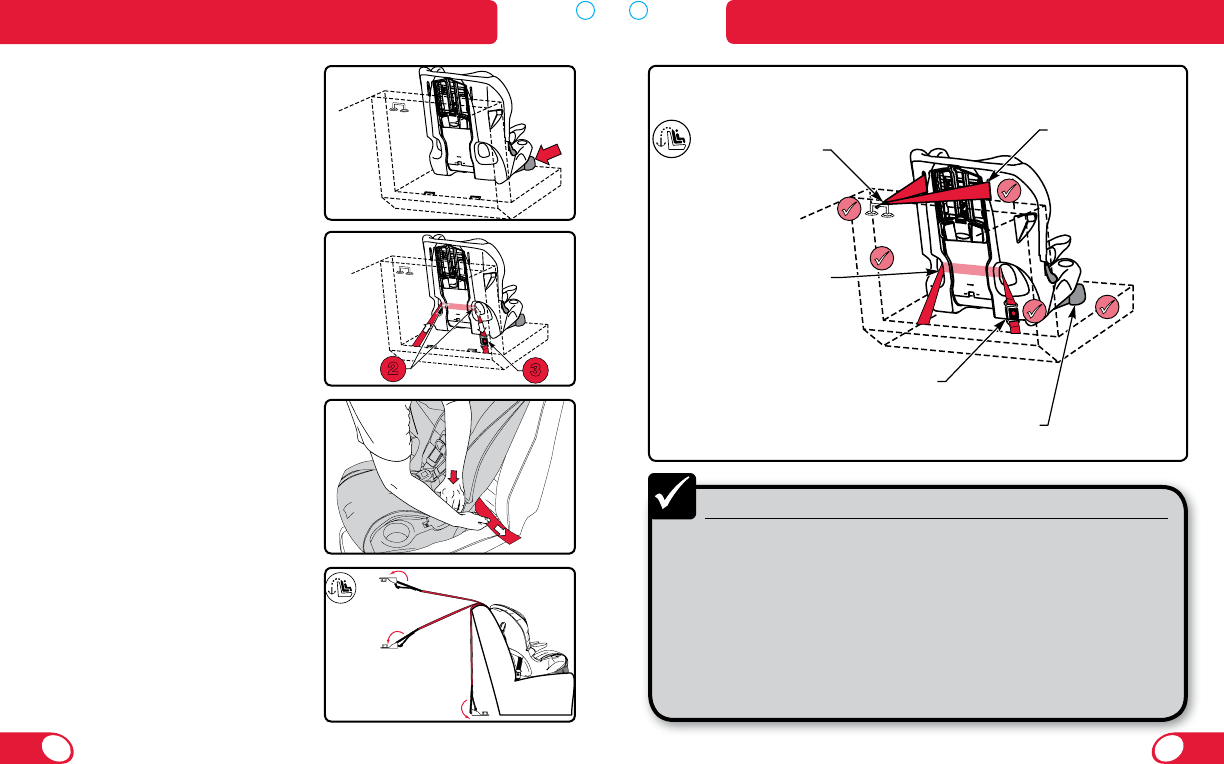 2

3