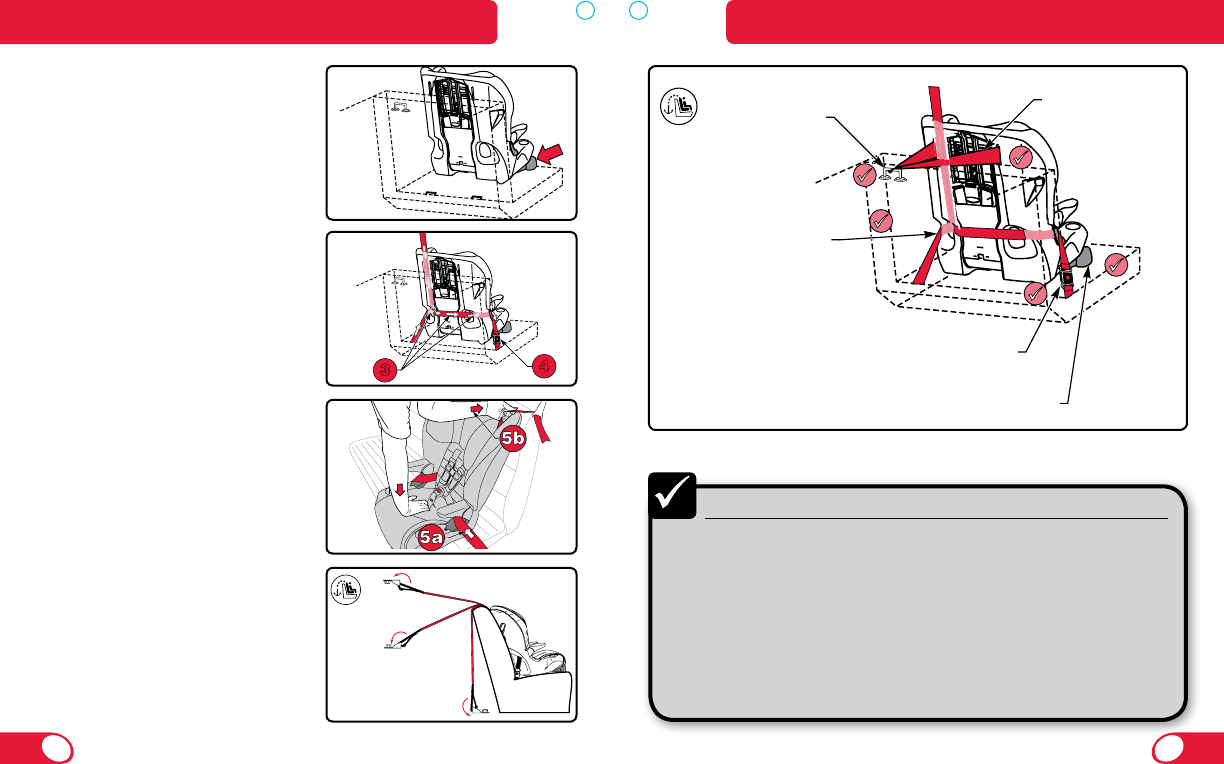 3

4

5b

5a