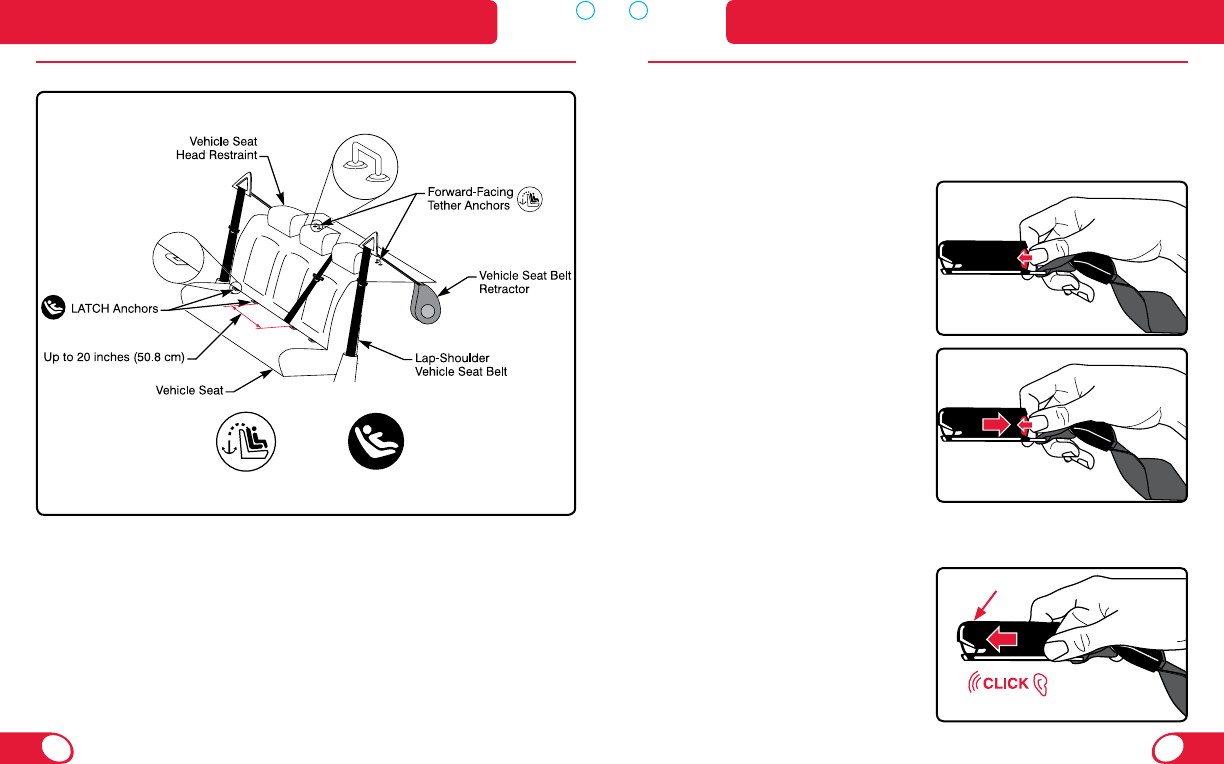 Vehicle Seat Head Restraint

Forward-Facing Tether Anchors

Vehicle Seat Belt Retractor

LATCH Anchors

Up to 20 inches (50.8 cm)

Lap-Shoulder Vehicle Seat Belt

Vehicle Seat

CLICK