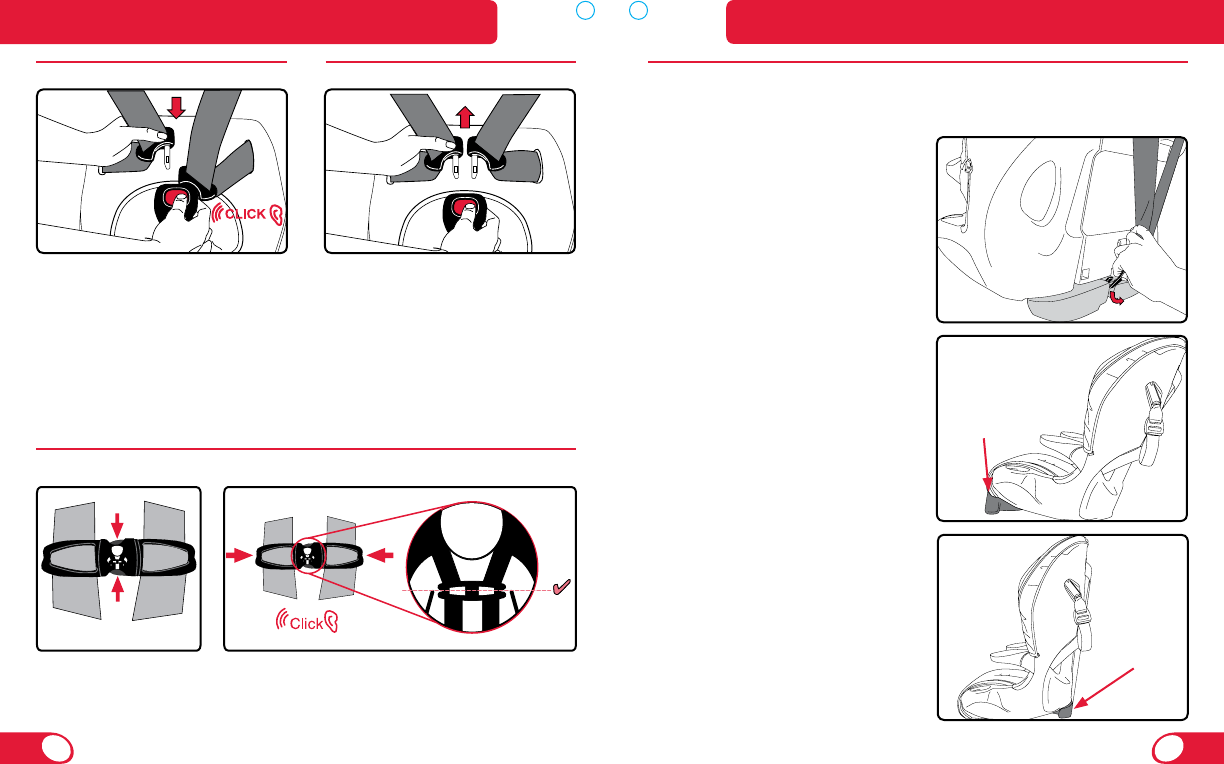 CLICK

Click