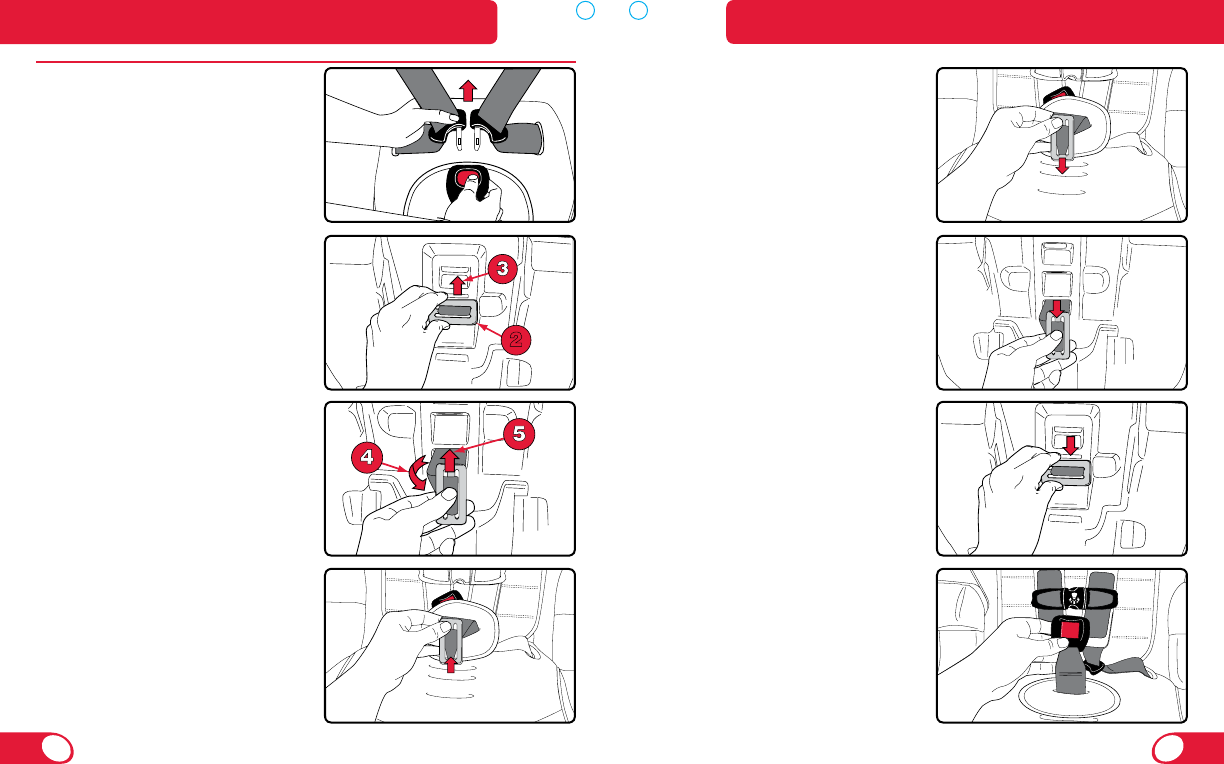 3

2

4

5