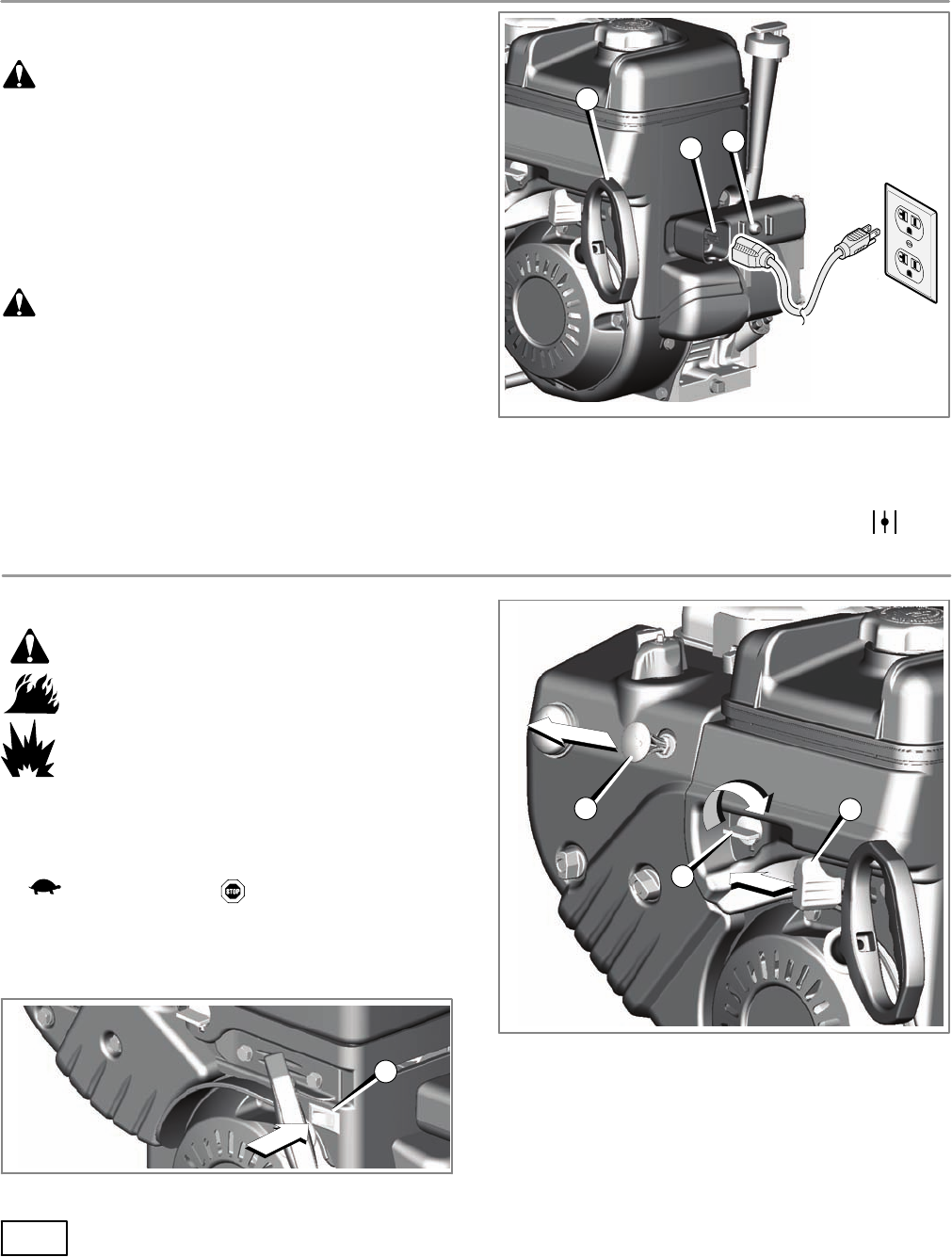 STOP