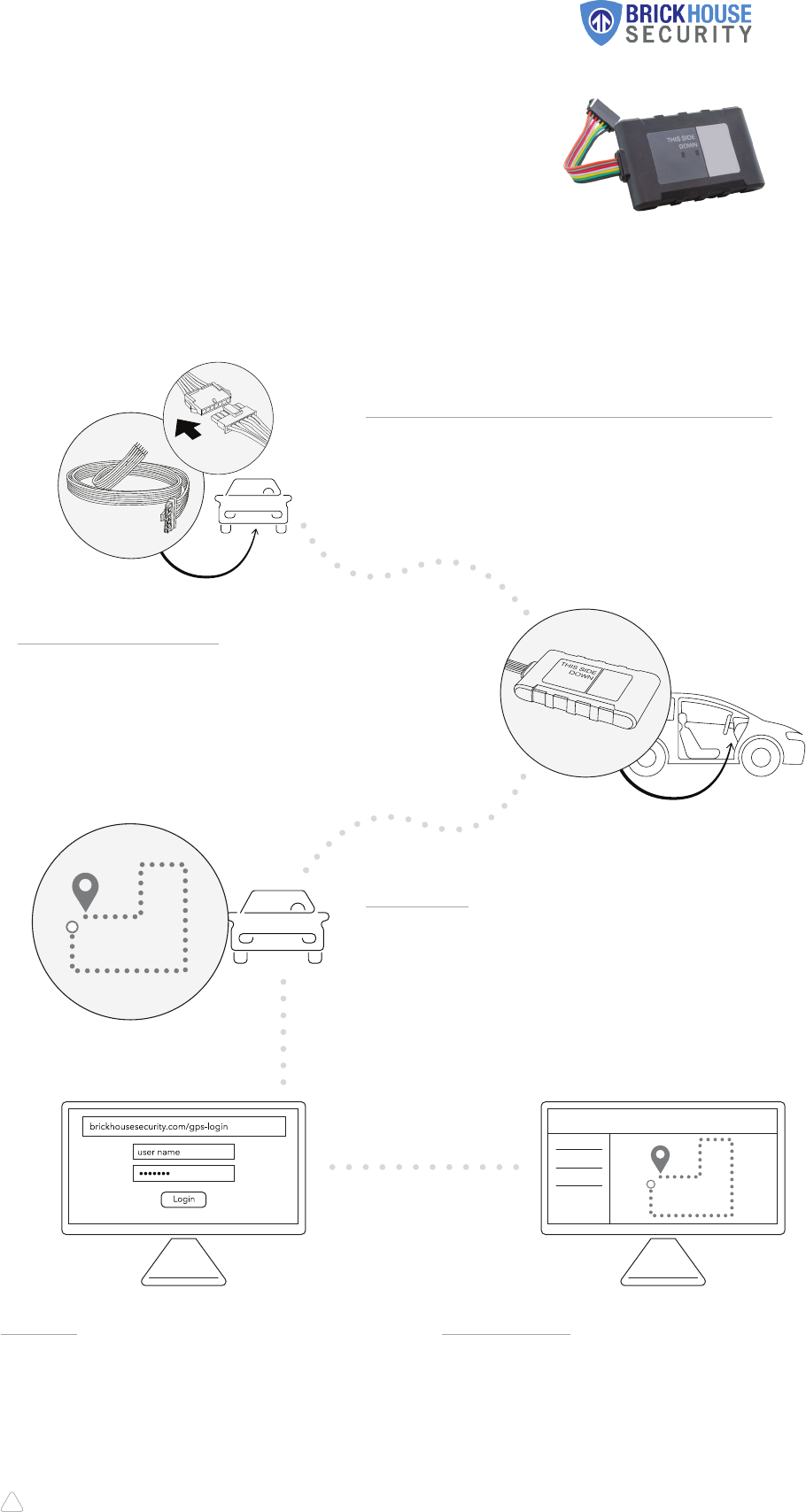 BRICKHOUSE
SECURITY

THIS SIDE DOWN

THIS SIDE DOWN

brickhousesecurity.com/gps-login
user name
•••••••
Login