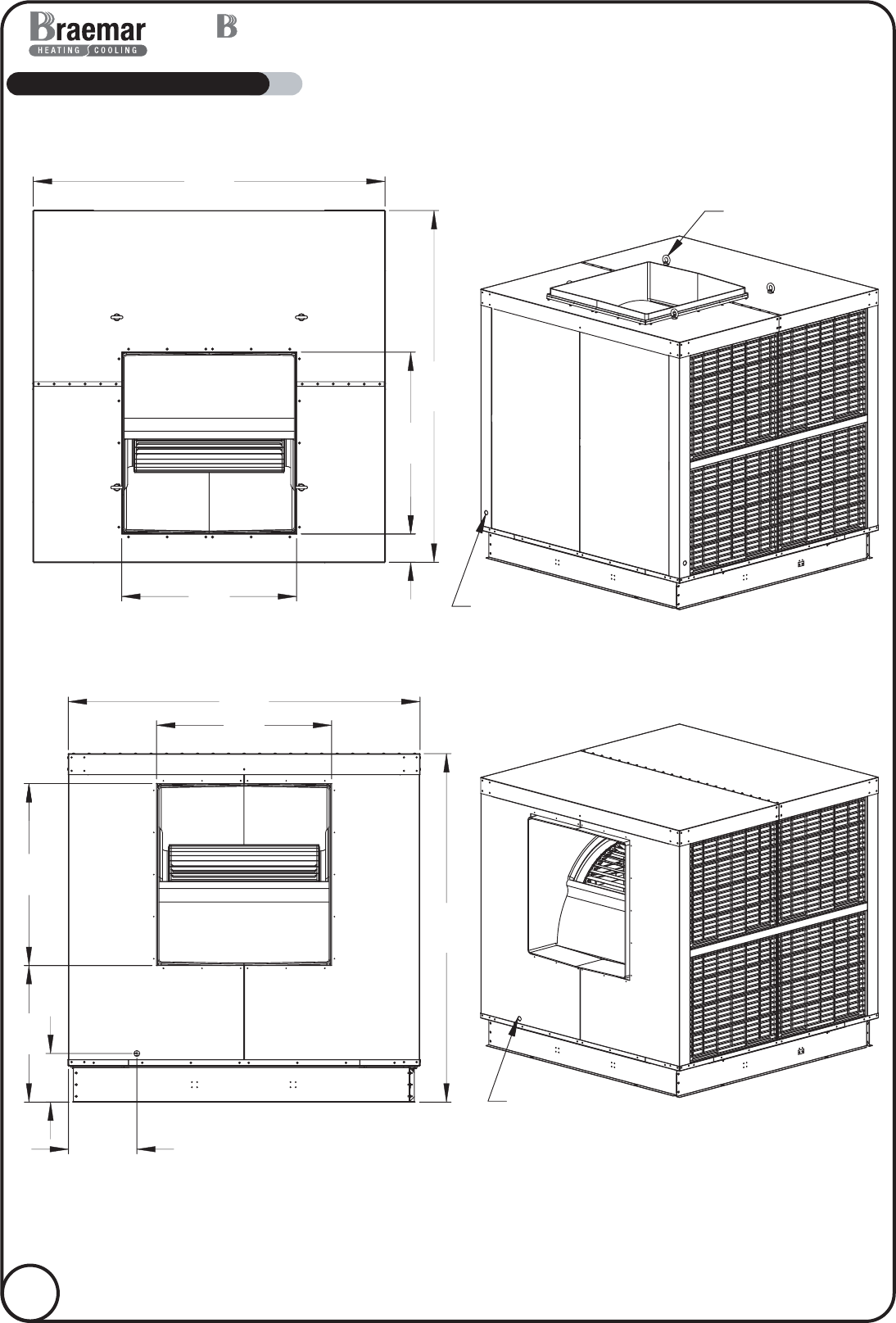 Braemar
HEATING COOLING
B