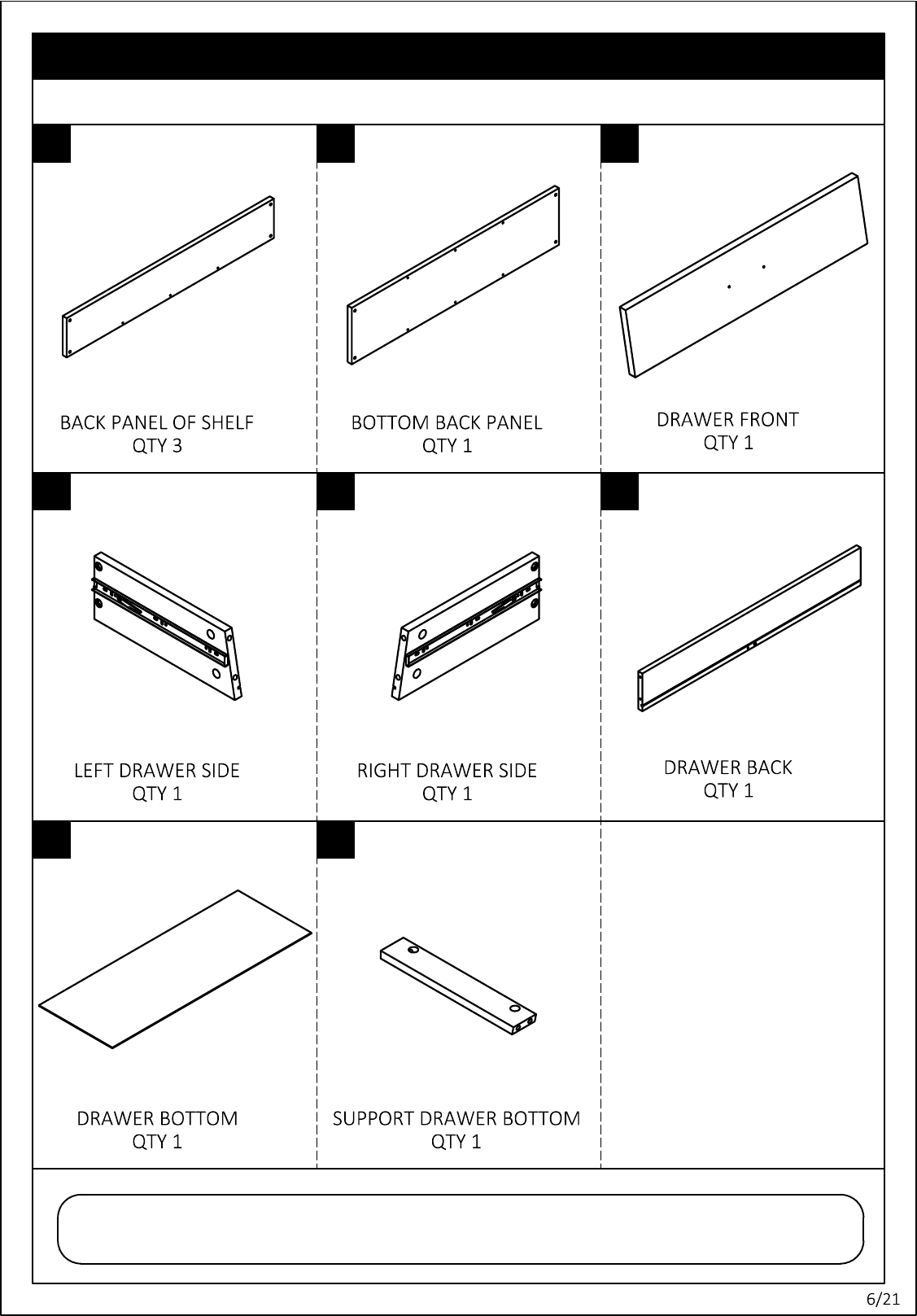 BACK PANEL OF SHELF
QTY 3

BOTTOM BACK PANEL
QTY 1

DRAWER FRONT
QTY 1

LEFT DRAWER SIDE
QTY 1

RIGHT DRAWER SIDE
QTY 1

DRAWER BACK
QTY 1

DRAWER BOTTOM
QTY 1

SUPPORT DRAWER BOTTOM
QTY 1

6/21