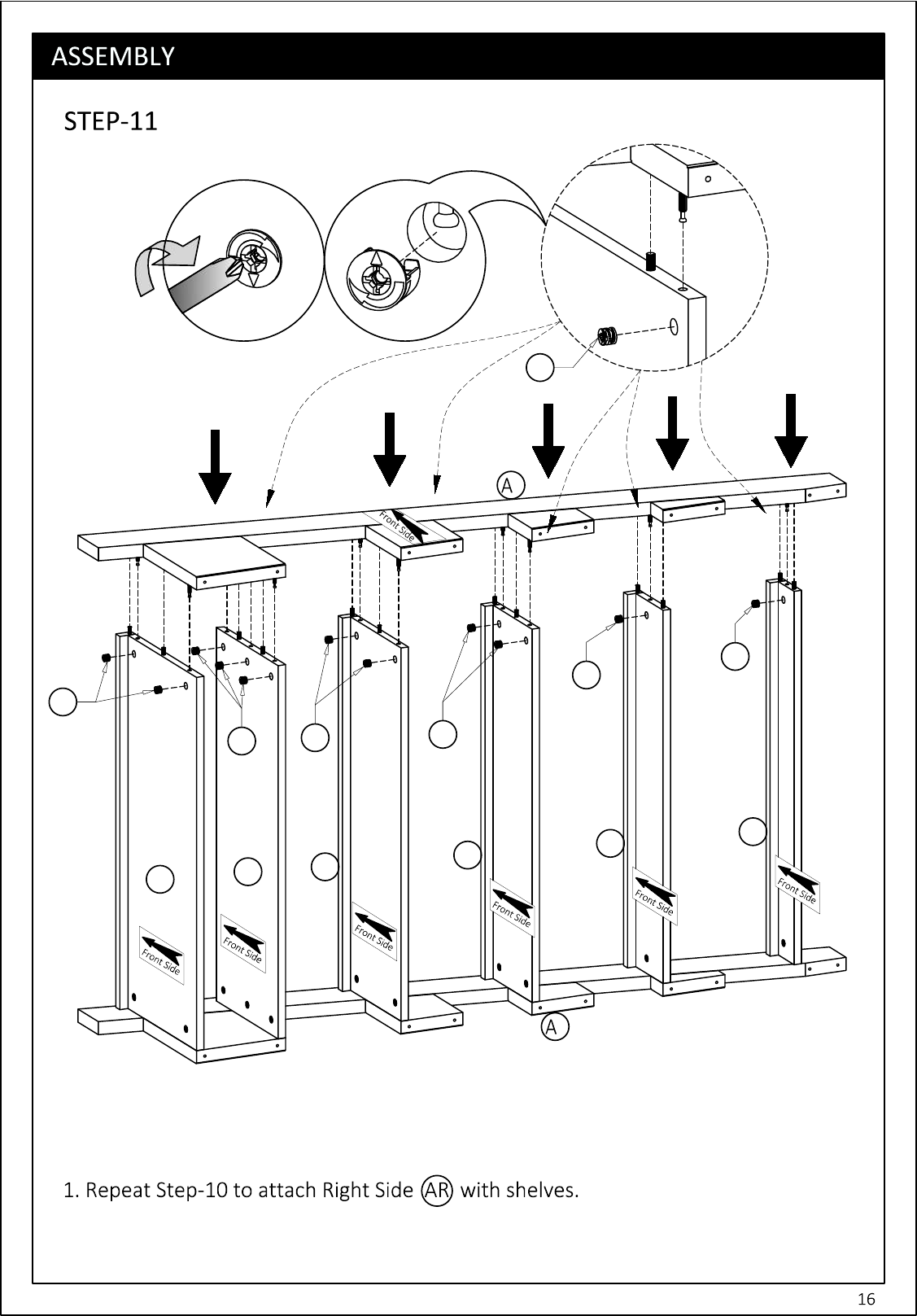 ASSEMBLY

STEP-11

A

Front Side

Front Side

Front Side

Front Side

Front Side

Front Side

Front Side

A

1. Repeat Step-10 to attach Right Side AR with shelves.

16