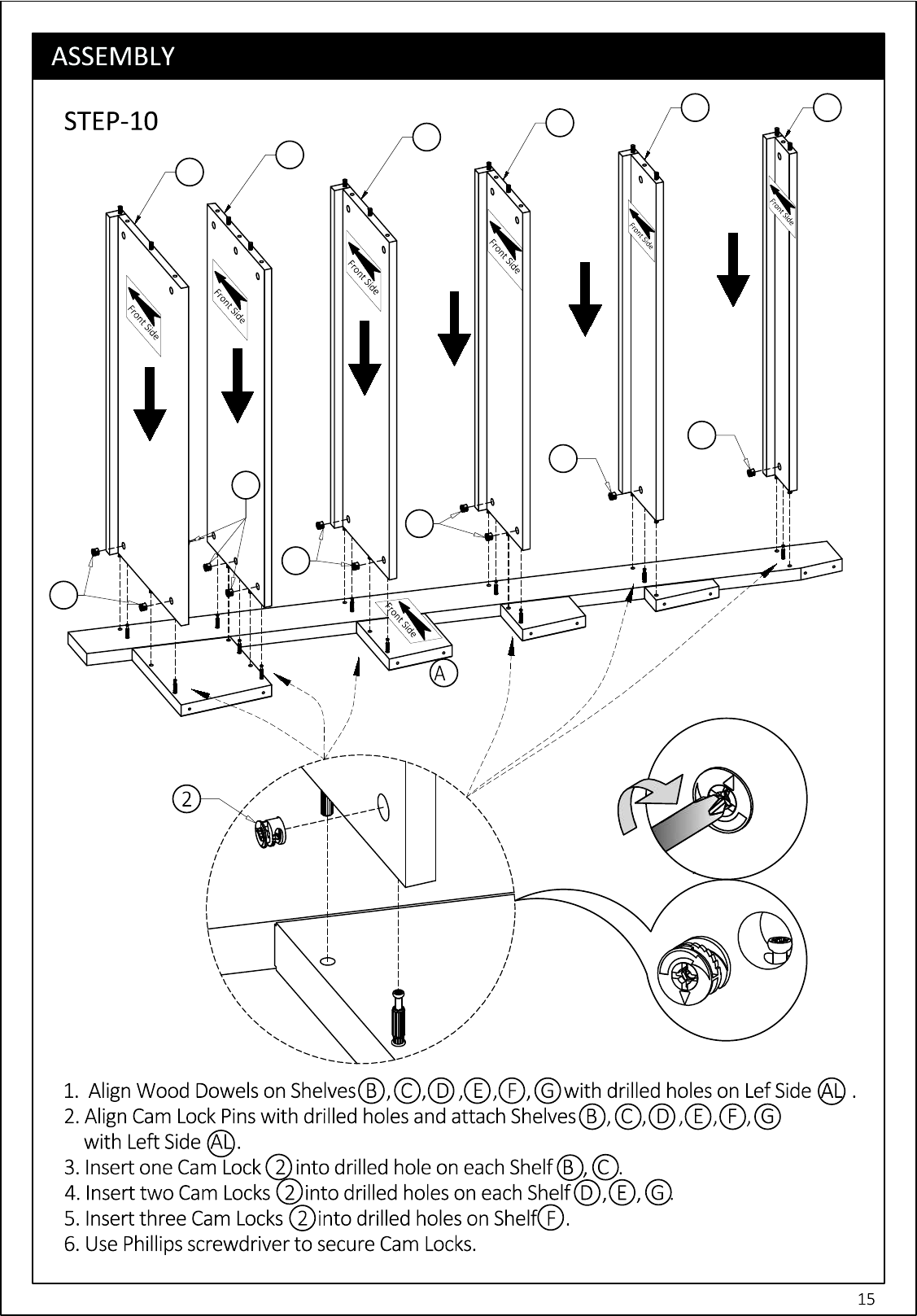 ASSEMBLY

STEP-10

Front Side
Front Side
Front Side
Front Side
Front Side
Front Side
Front Side

A

2

1. Align Wood Dowels on Shelves B, C, D, E, F, G with drilled holes on Lef Side AL .
2. Align Cam Lock Pins with drilled holes and attach Shelves B, C, D, E, F, G with Left Side AL.
3. Insert one Cam Lock 2 into drilled hole on each Shelf B, C.
4. Insert two Cam Locks 2 into drilled holes on each Shelf D, E, G.
5. Insert three Cam Locks 2 into drilled holes on Shelf F.
6. Use Phillips screwdriver to secure Cam Locks.

15