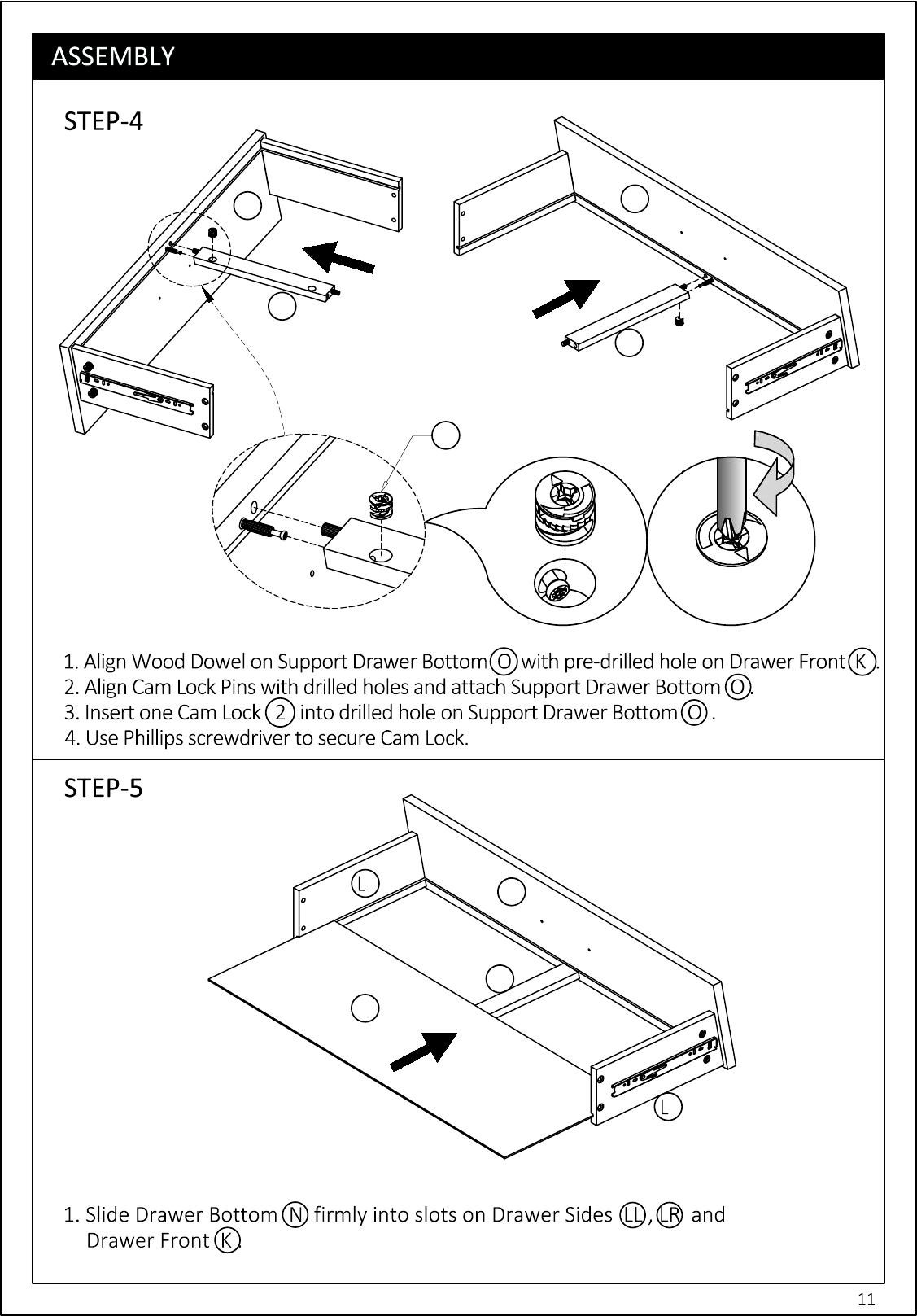 ASSEMBLY

STEP-4

1. Align Wood Dowel on Support Drawer Bottom O with pre-drilled hole on Drawer Front K.
2. Align Cam Lock Pins with drilled holes and attach Support Drawer Bottom O.
3. Insert one Cam Lock 2 into drilled hole on Support Drawer Bottom O.
4. Use Phillips screwdriver to secure Cam Lock.

STEP-5

L

L

1. Slide Drawer Bottom N firmly into slots on Drawer Sides LL, LR and Drawer Front K.

11